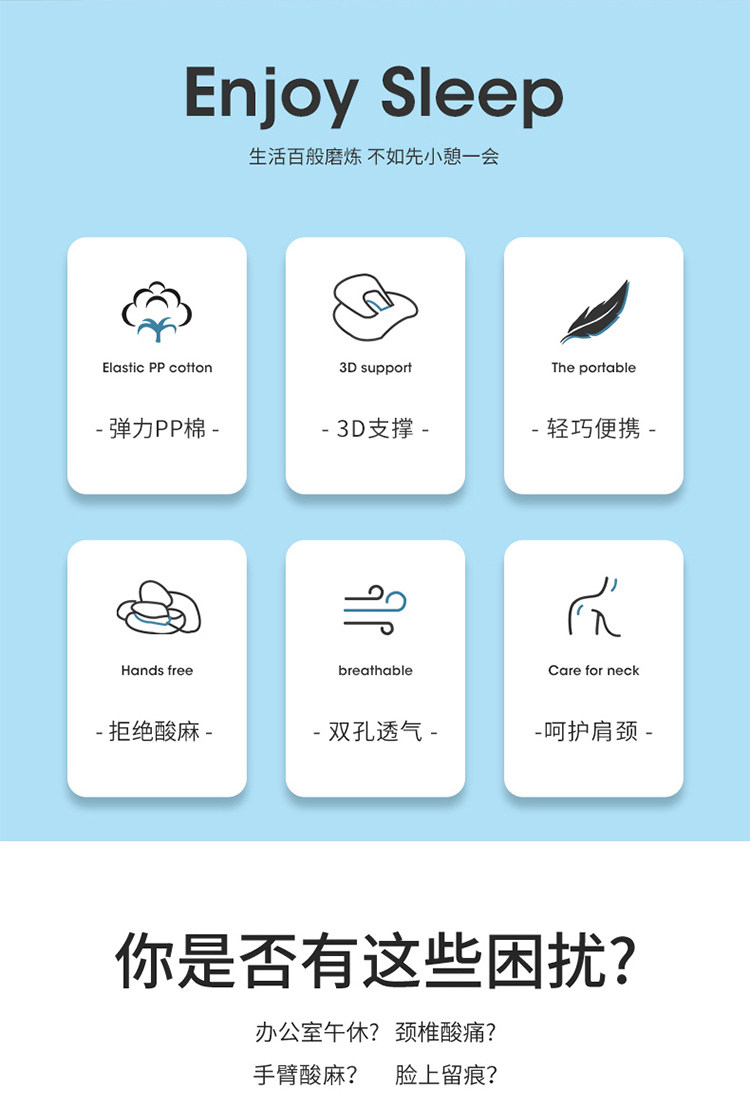 Enjoy Sleep

生活百般磨炼 不如先小憩一会

Elastic PP cotton

- 弹力PP棉 -

3D support

- 3D支撑 -

The portable

- 轻巧便携 -

Hands free

- 拒绝酸麻 -

breathable

- 双孔透气 -

Care for neck

-呵护肩颈 -

你是否有这些困扰?

办公室午休? 颈椎酸痛?

手臂酸麻? 脸上留痕?