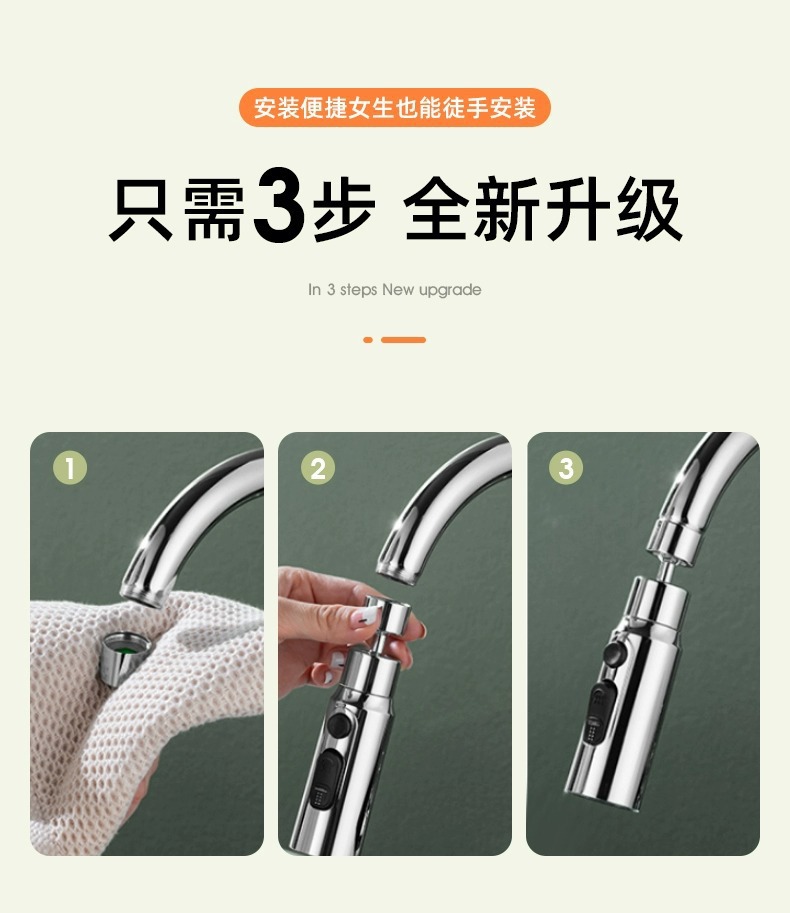 安装便捷女生也能徒手安装

只需3步 全新升级

In 3 steps New upgrade

1

2

3