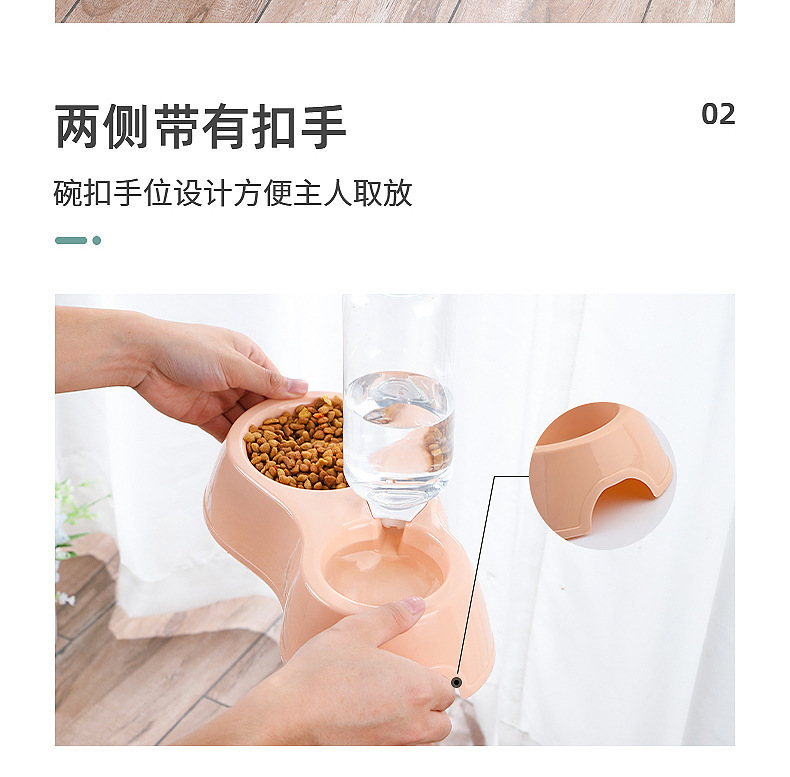 两侧带有扣手

02

碗扣手位设计方便主人取放