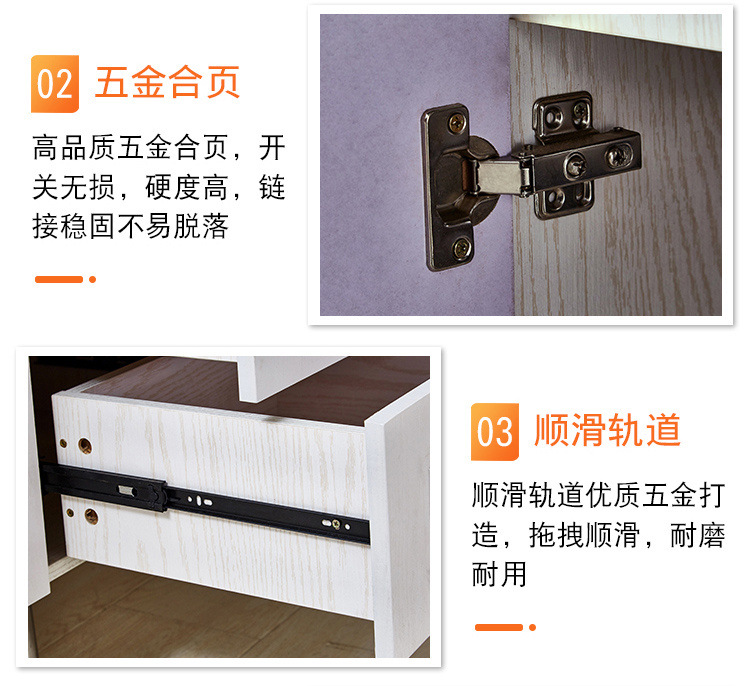 02 五金合页

高品质五金合页，开关无损，硬度高，链接稳固不易脱落

03 顺滑轨道

顺滑轨道优质五金打造，拖拽顺滑，耐磨耐用