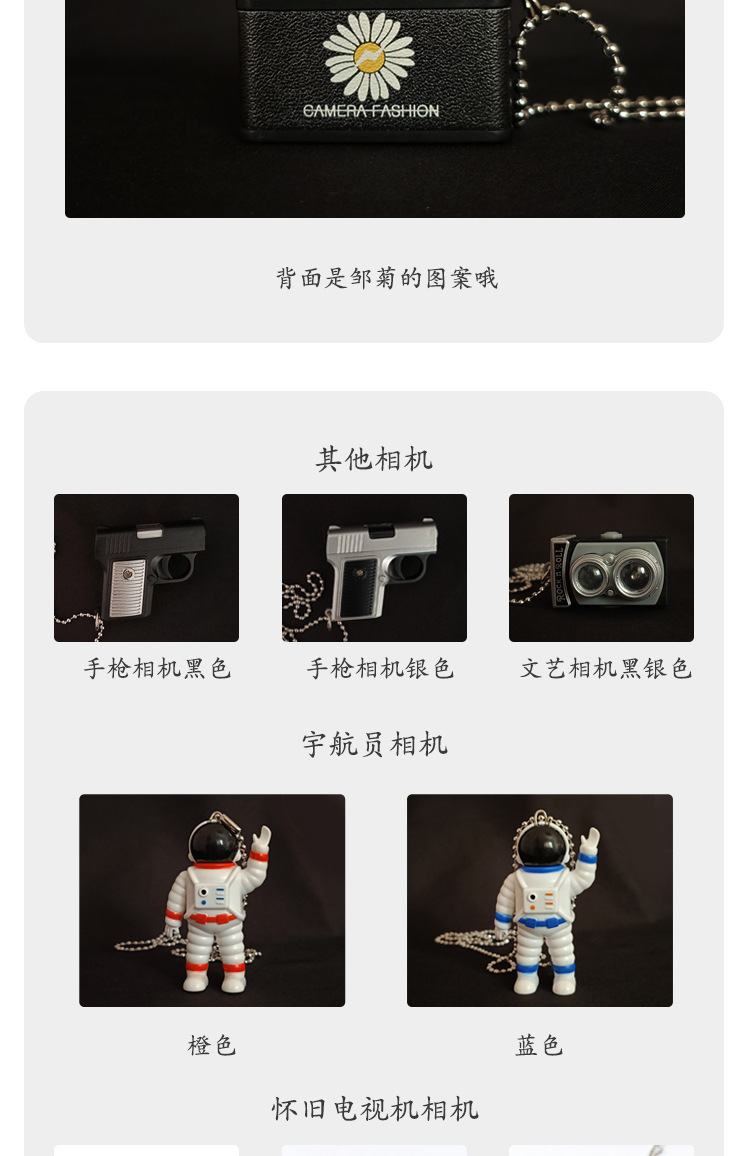 CAMERA FASHION

背面是邹菊的图案哦

其他相机

手枪相机黑色

手枪相机银色

文艺相机黑银色

宇航员相机

橙色

蓝色

怀旧电视机相机