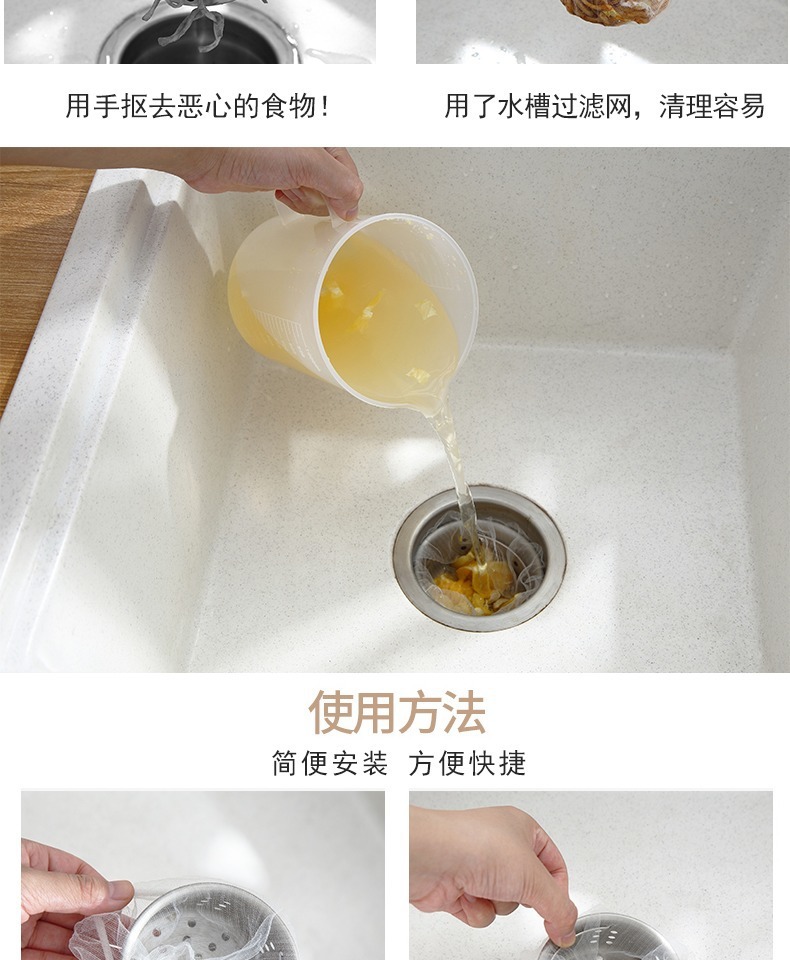 用手抠去恶心的食物！

用了水槽过滤网，清理容易

使用方法

简便安装 方便快捷