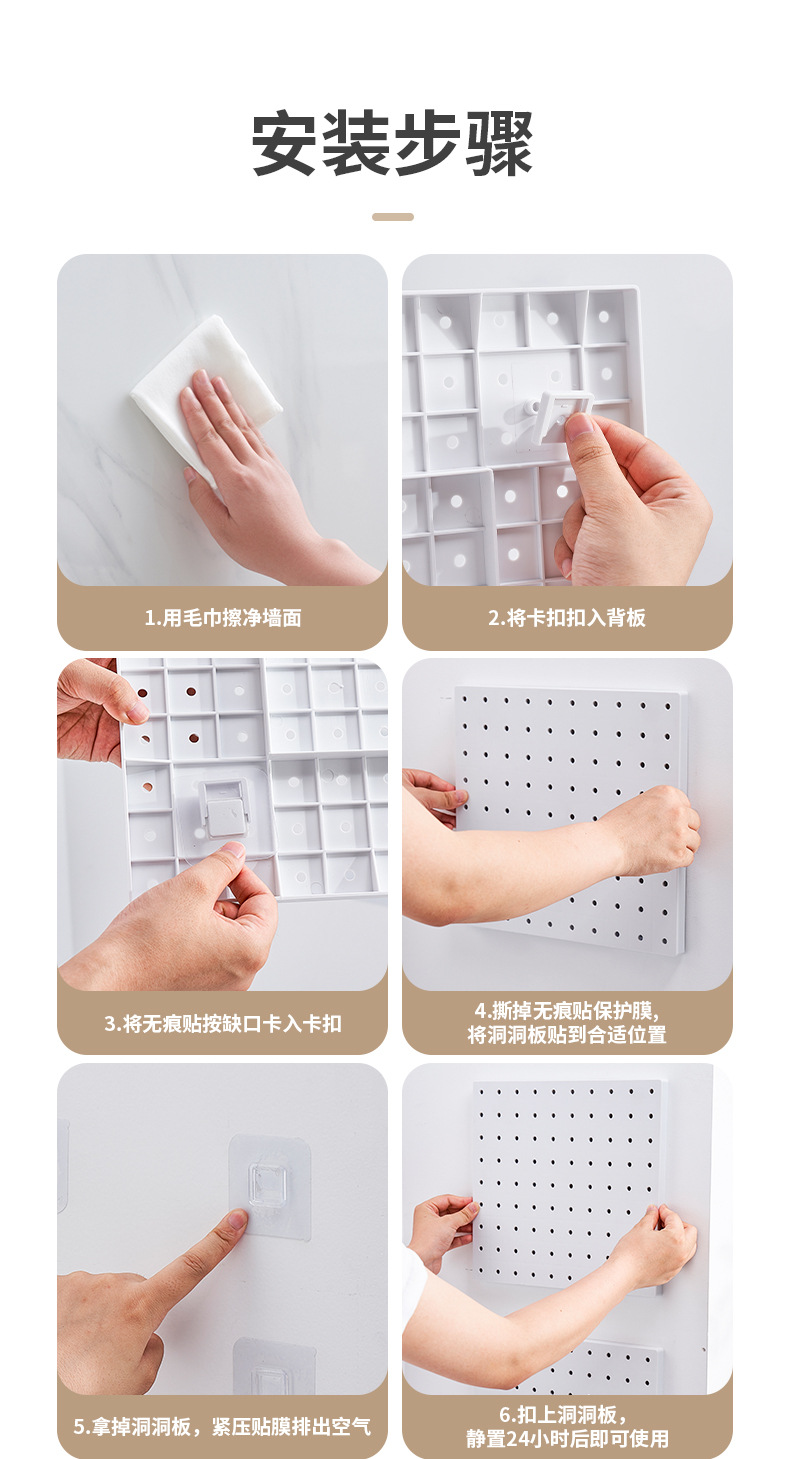 安装步骤

1.用毛巾擦净墙面

2.将卡扣扣入背板

3.将无痕贴按缺口卡入卡扣

4.撕掉无痕贴保护膜，将洞洞板贴到合适位置

5.拿掉洞洞板，紧压贴膜排出空气

6.扣上洞洞板，静置24小时后即可使用