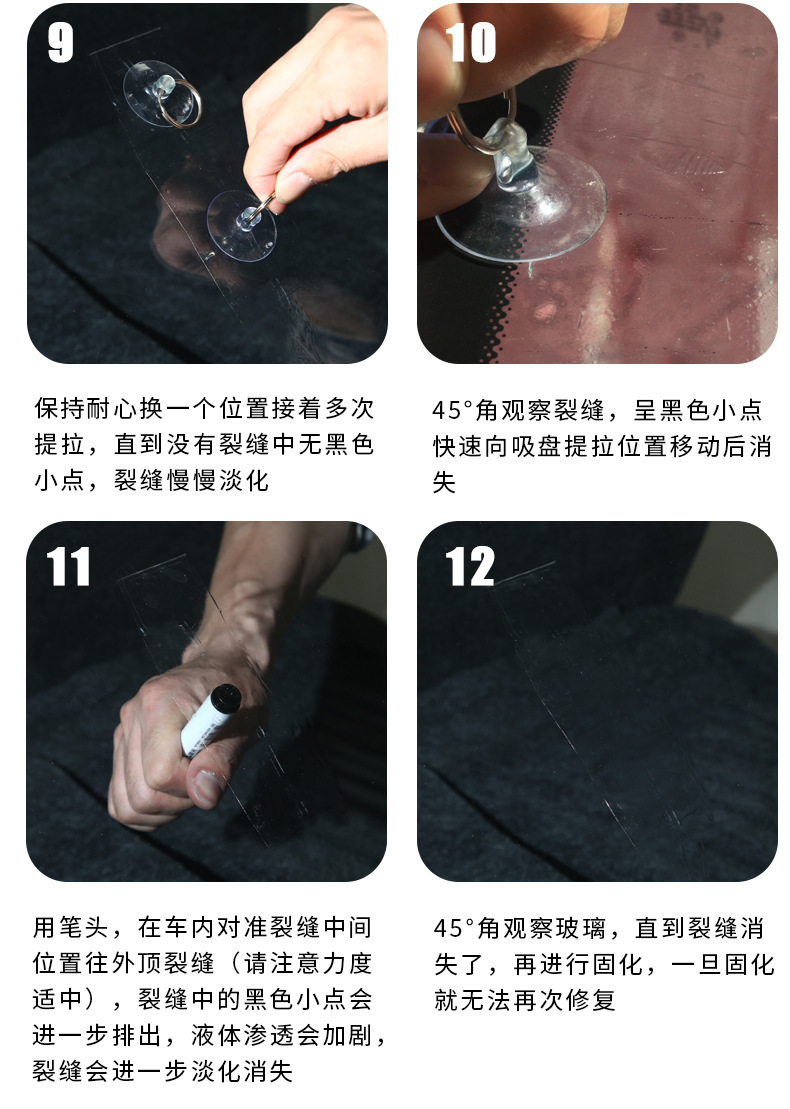 9

保持耐心换一个位置接着多次提拉，直到没有裂缝中无黑色小点，裂缝慢慢淡化

10

45°角观察裂缝，呈黑色小点快速向吸盘提拉位置移动后消失

11

用笔头，在车内对准裂缝中间位置往外顶裂缝（请注意力度适中），裂缝中的黑色小点会进一步排出，液体渗透会加剧，裂缝会进一步淡化消失

12

45°角观察玻璃，直到裂缝消失了，再进行固化，一旦固化就无法再次修复