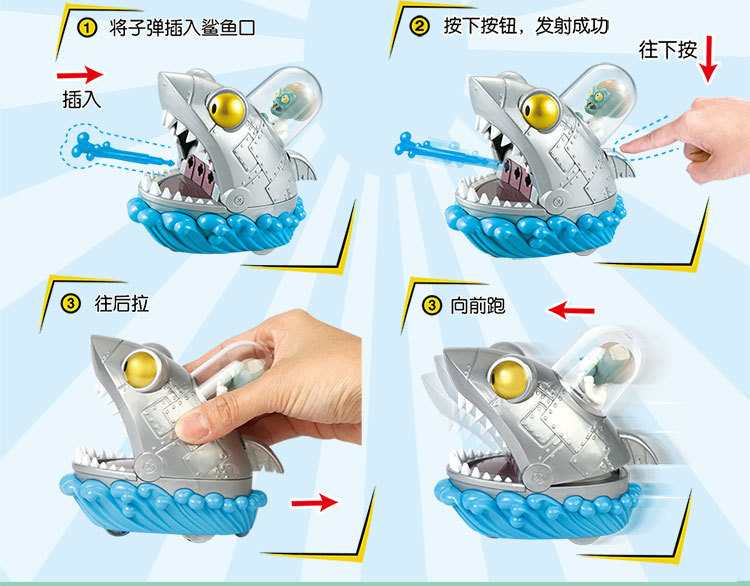 1 将子弹插入鲨鱼口

插入

2 按下按钮，发射成功

往下按

3 往后拉

3 向前跑