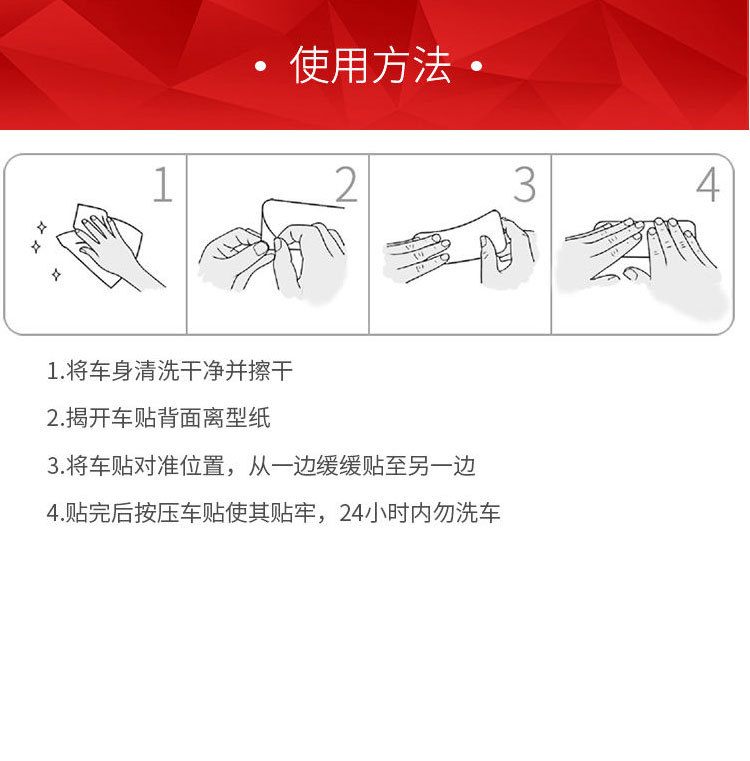 • 使用方法 •

1

2

3

4

1.将车身清洗干净并擦干

2.揭开车贴背面离型纸

3.将车贴对准位置，从一边缓缓贴至另一边

4.贴完后按压车贴使其贴牢，24小时内勿洗车