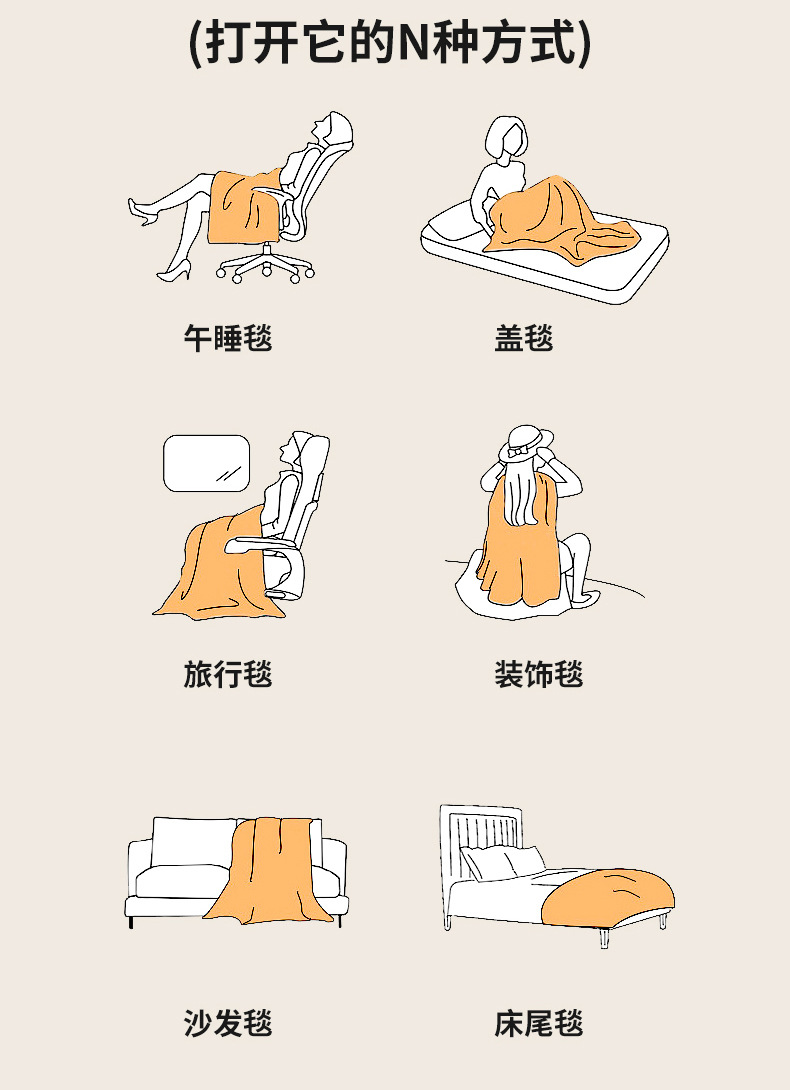 (打开它的N种方式)

午睡毯

盖毯

旅行毯

装饰毯

沙发毯

床尾毯