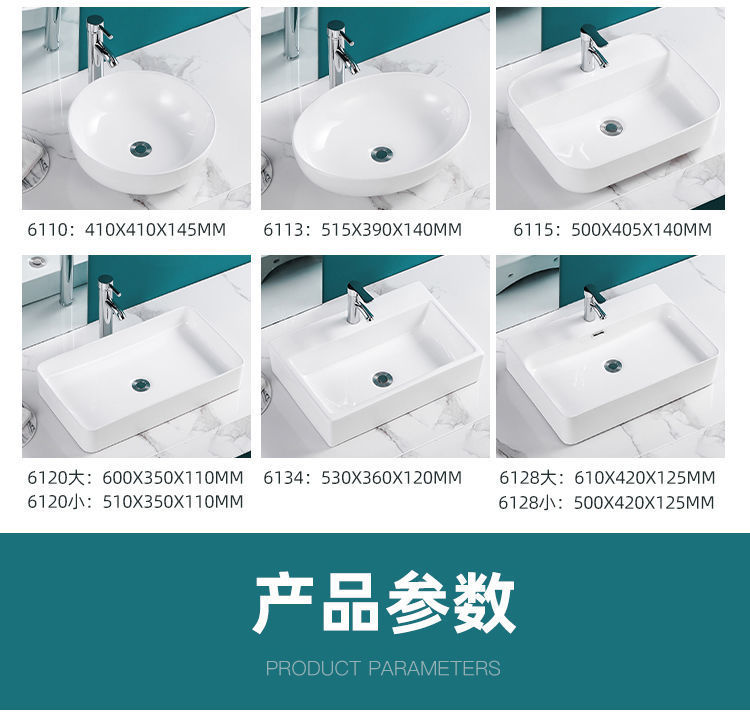 6110：410X410X145MM

6113：515X390X140MM

6115：500X405X140MM

6120大：600X350X110MM
6120小：510X350X110MM

6134：530X360X120MM

6128大：610X420X125MM
6128小：500X420X125MM

产品参数

PRODUCT PARAMETERS