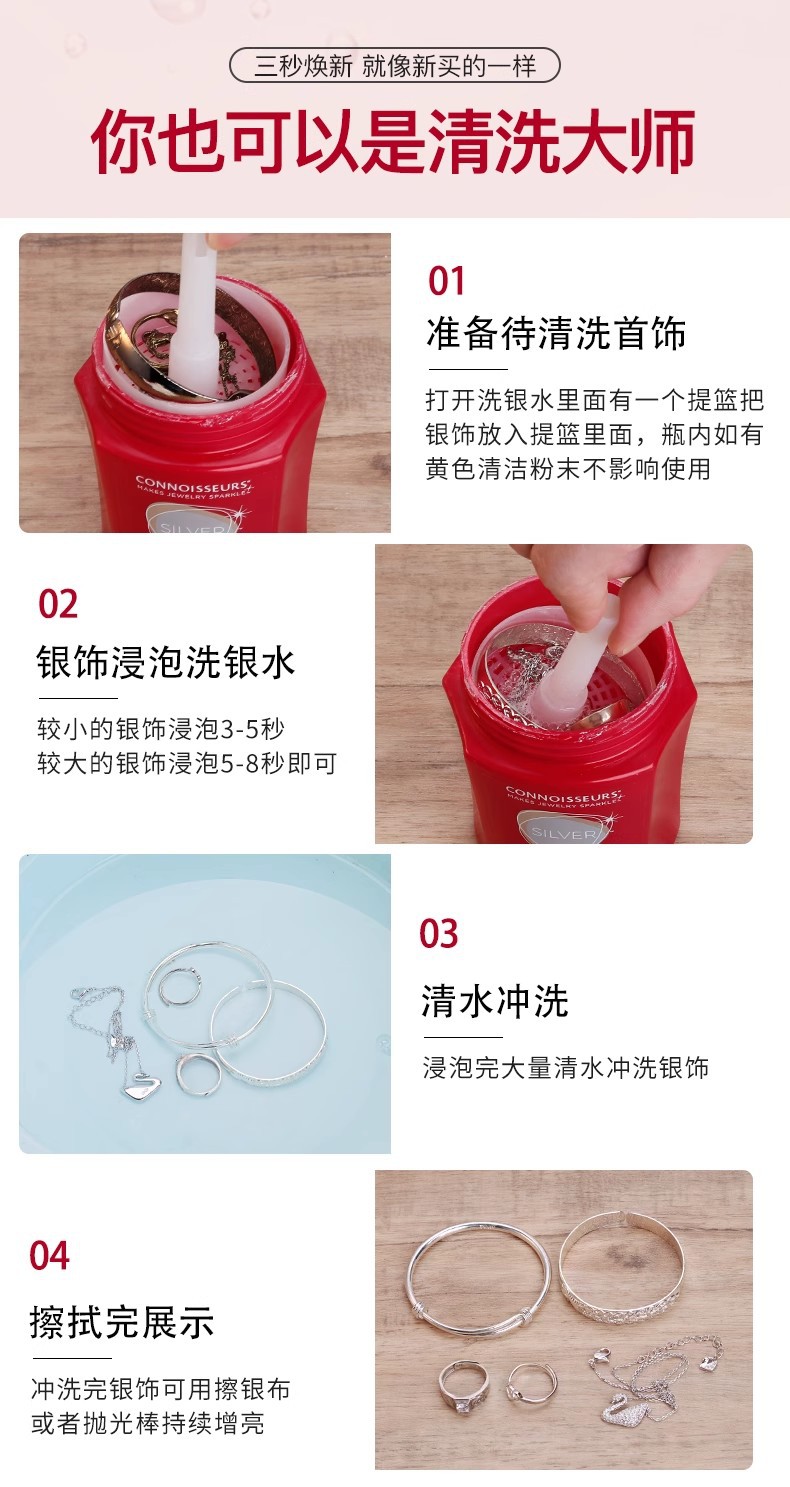 三秒焕新 就像新买的一样

你也可以是清洗大师

CONNOISSEURS
MAKES JEWELRY SPARKLE
SILVER

01

准备待清洗首饰

打开洗银水里面有一个提篮把银饰放入提篮里面，瓶内如有黄色清洁粉末不影响使用

02

银饰浸泡洗银水

较小的银饰浸泡3-5秒
较大的银饰浸泡5-8秒即可

CONNOISSEURS
MAKES JEWELRY SPARKLE
SILVER

03

清水冲洗

浸泡完大量清水冲洗银饰

04

擦拭完展示

冲洗完银饰可用擦银布或者抛光棒持续增亮