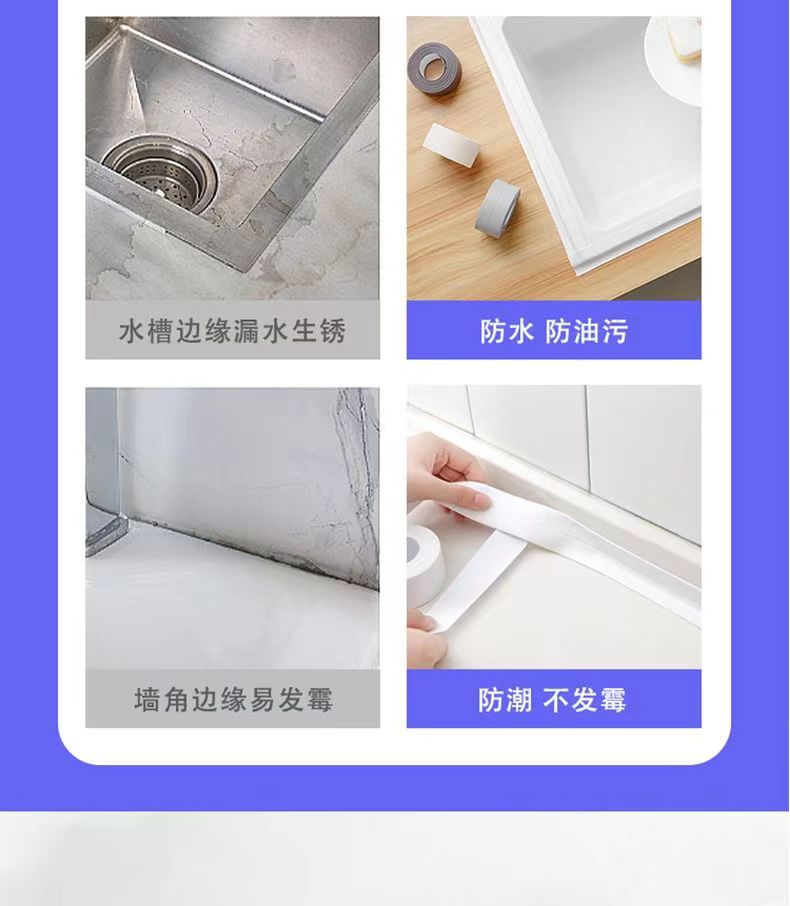 水槽边缘漏水生锈

防水 防油污

墙角边缘易发霉

防潮 不发霉