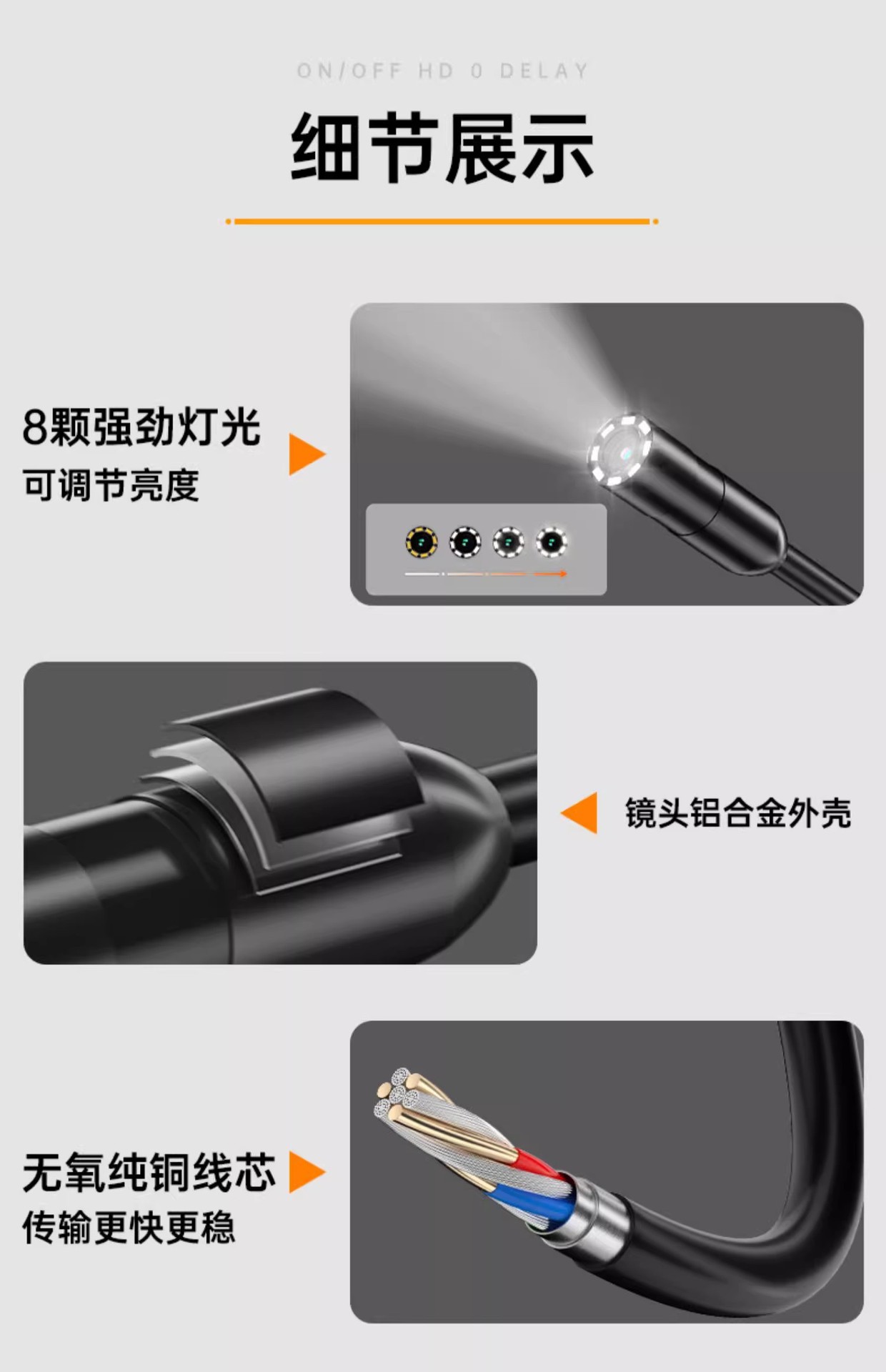 ON/OFF HD 0 DELAY

细节展示

8颗强劲灯光
可调节亮度

镜头铝合金外壳

无氧纯铜线芯
传输更快更稳