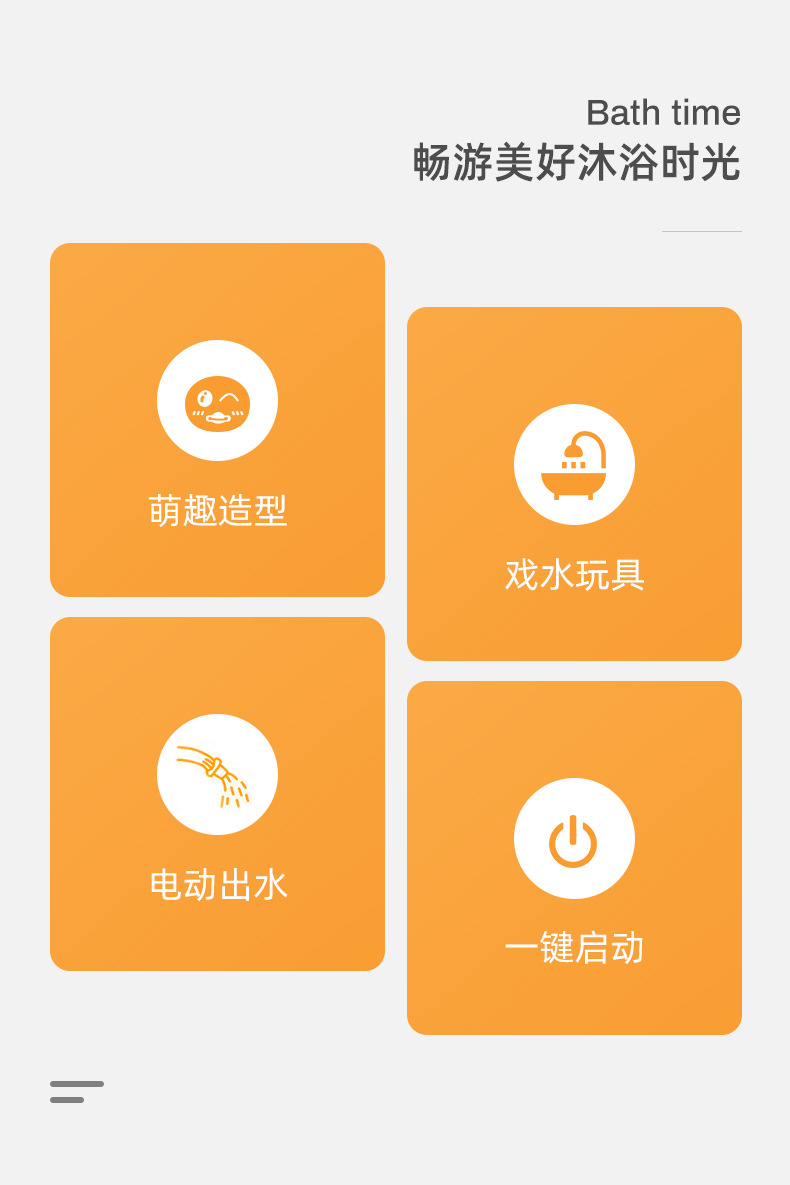 Bath time
畅游美好沐浴时光

萌趣造型

电动出水

戏水玩具

一键启动