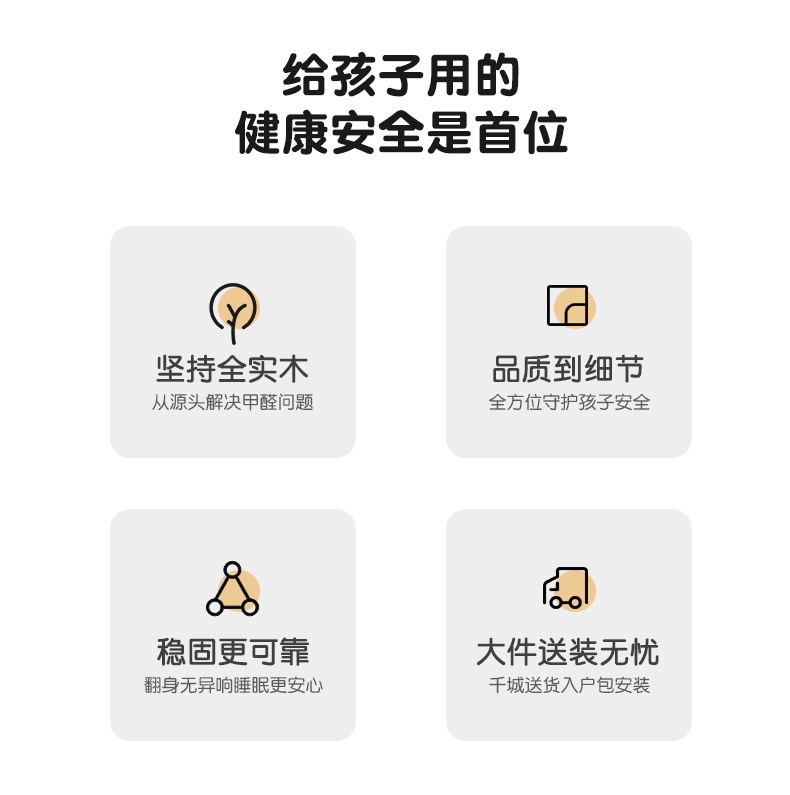 给孩子用的
健康安全是首位

坚持全实木
从源头解决甲醛问题

品质到细节
全方位守护孩子安全

稳固更可靠
翻身无异响睡眠更安心

大件送装无忧
千城送货入户包安装