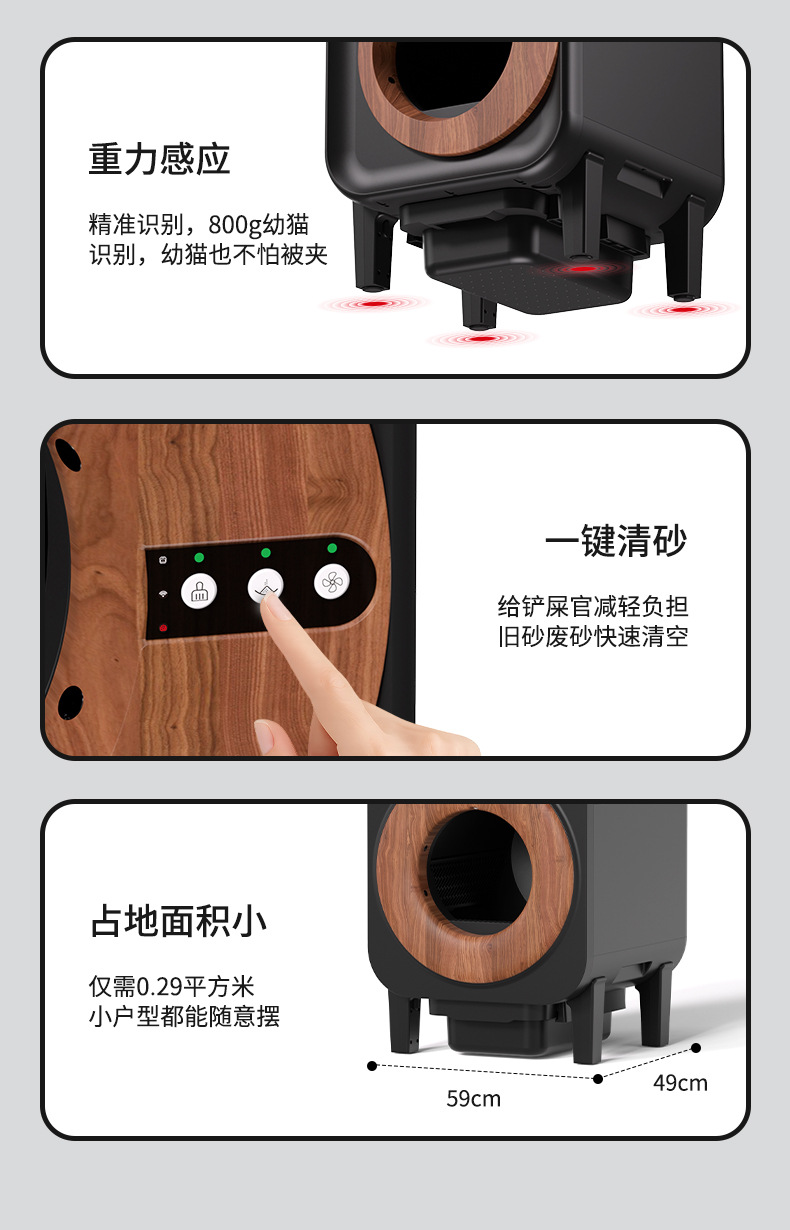 重力感应

精准识别，800g幼猫识别，幼猫也不怕被夹

一键清砂

给铲屎官减轻负担
旧砂废砂快速清空

占地面积小

仅需0.29平方米
小户型都能随意摆

59cm

49cm