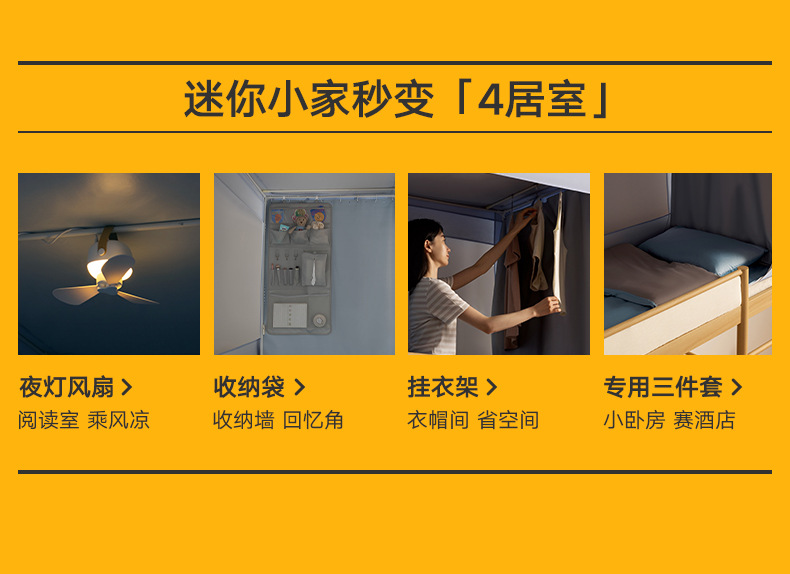 迷你小家秒变「4居室」

夜灯风扇 >
阅读室 乘风凉

收纳袋 >
收纳墙 回忆角

挂衣架 >
衣帽间 省空间

专用三件套 >
小卧房 赛酒店