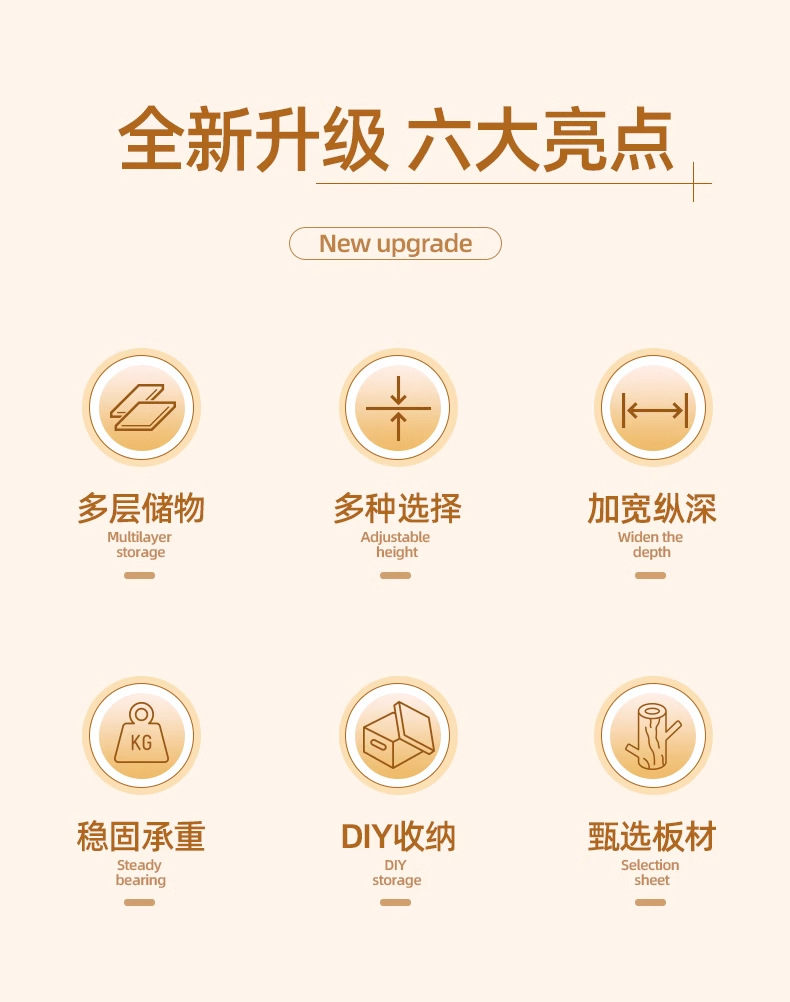 全新升级 六大亮点

New upgrade

多层储物
Multilayer storage

多种选择
Adjustable height

加宽纵深
Widen the depth

KG

稳固承重
Steady bearing

DIY收纳
DIY storage

甄选板材
Selection sheet