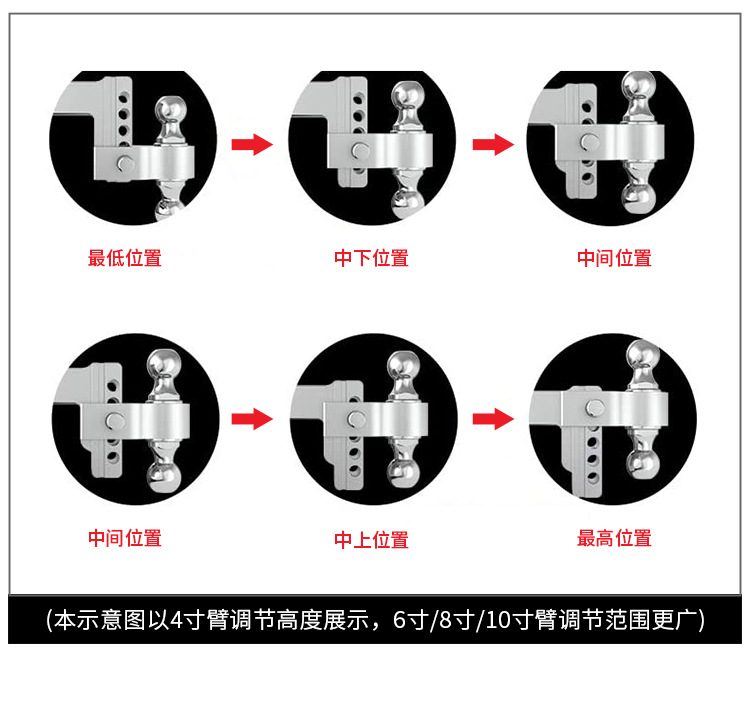 最低位置

中下位置

中间位置

中间位置

中上位置

最高位置

(本示意图以4寸臂调节高度展示，6寸/8寸/10寸臂调节范围更广)