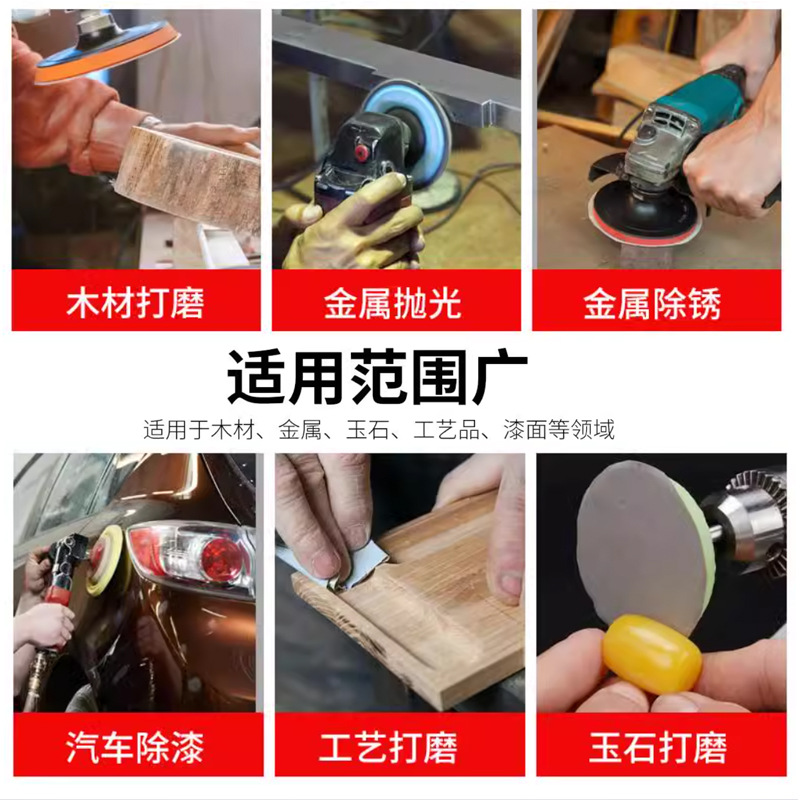 木材打磨

金属抛光

金属除锈

适用范围广

适用于木材、金属、玉石、工艺品、漆面等领域

汽车除漆

工艺打磨

玉石打磨