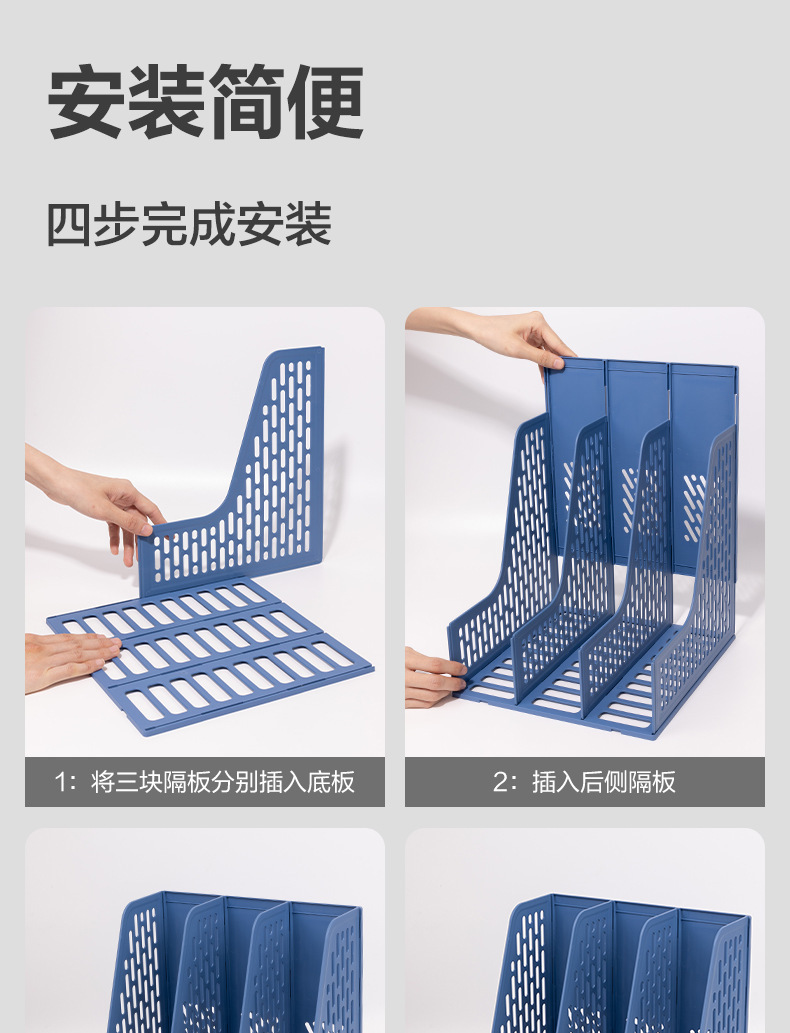 安装简便

四步完成安装

1：将三块隔板分别插入底板

2：插入后侧隔板