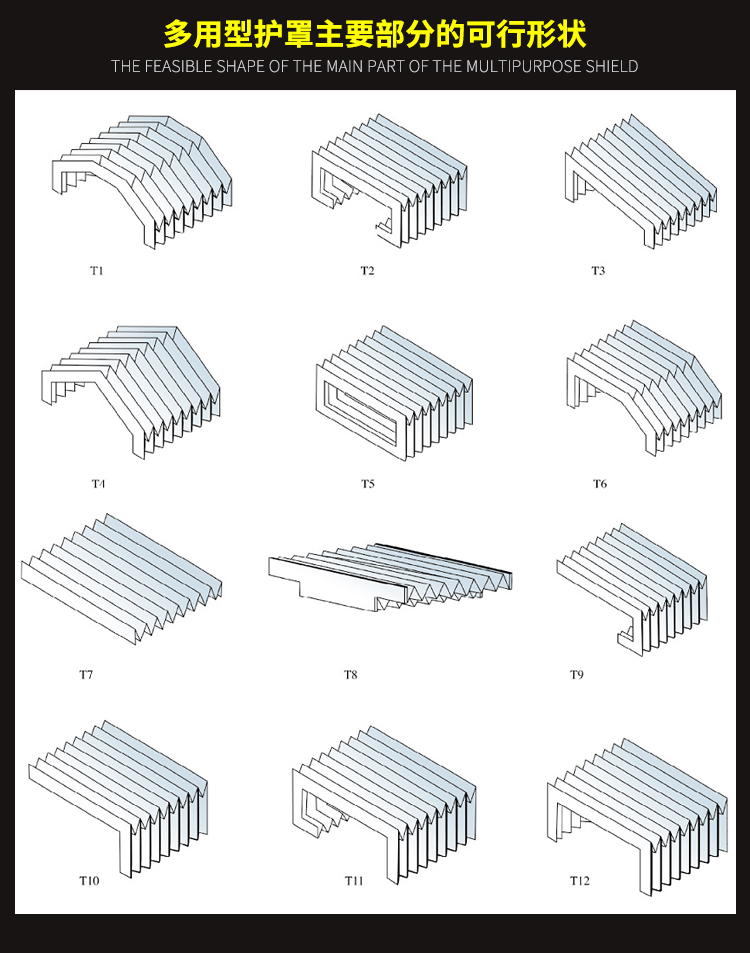 多用型护罩主要部分的可行形状
THE FEASIBLE SHAPE OF THE MAIN PART OF THE MULTIPURPOSE SHIELD

T1
T2
T3
T4
T5
T6
T7
T8
T9
T10
T11
T12