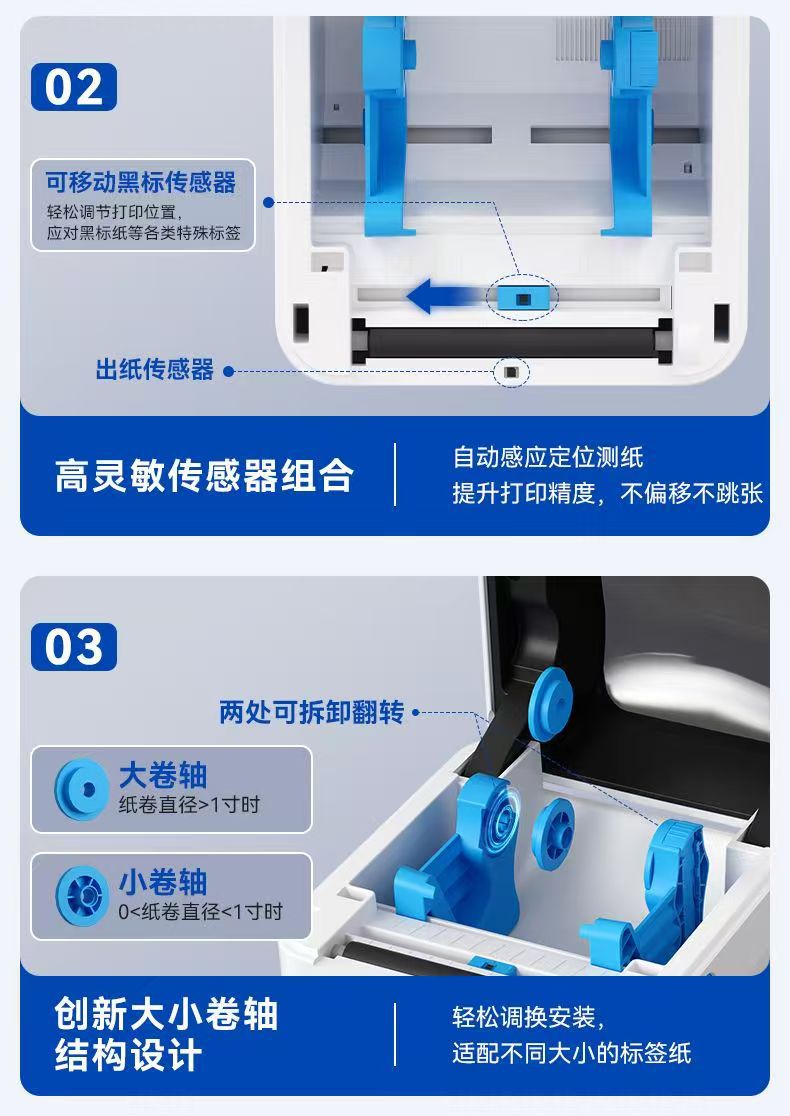 02

可移动黑标传感器
轻松调节打印位置，
应对黑标纸等各类特殊标签

出纸传感器

高灵敏传感器组合

自动感应定位测纸
提升打印精度，不偏移不跳张

03

两处可拆卸翻转

大卷轴
纸卷直径>1寸时

小卷轴
0<纸卷直径<1寸时

创新大小卷轴
结构设计

轻松调换安装，
适配不同大小的标签纸