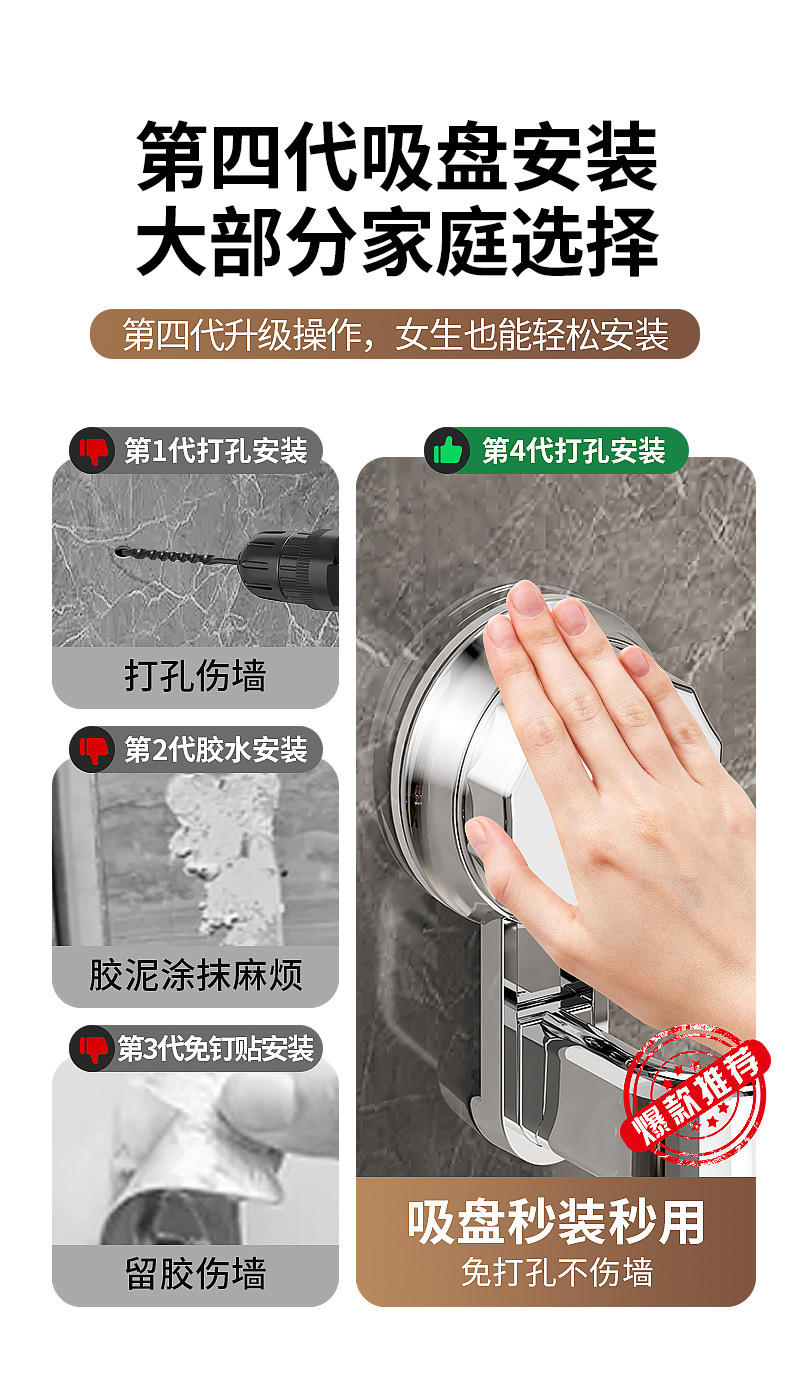 第四代吸盘安装
大部分家庭选择

第四代升级操作，女生也能轻松安装

第1代打孔安装

打孔伤墙

第2代胶水安装

胶泥涂抹麻烦

第3代免钉贴安装

留胶伤墙

第4代打孔安装

爆款推荐

吸盘秒装秒用
免打孔不伤墙