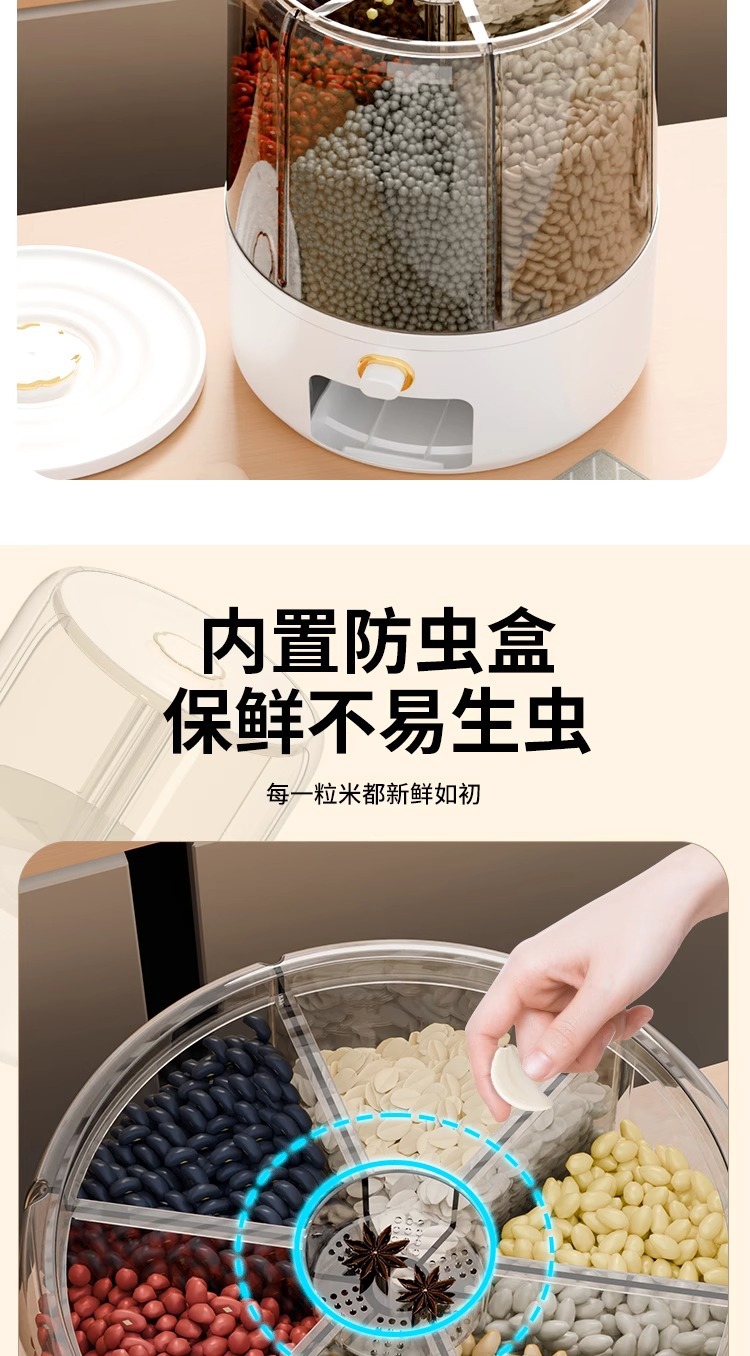 内置防虫盒
保鲜不易生虫

每一粒米都新鲜如初