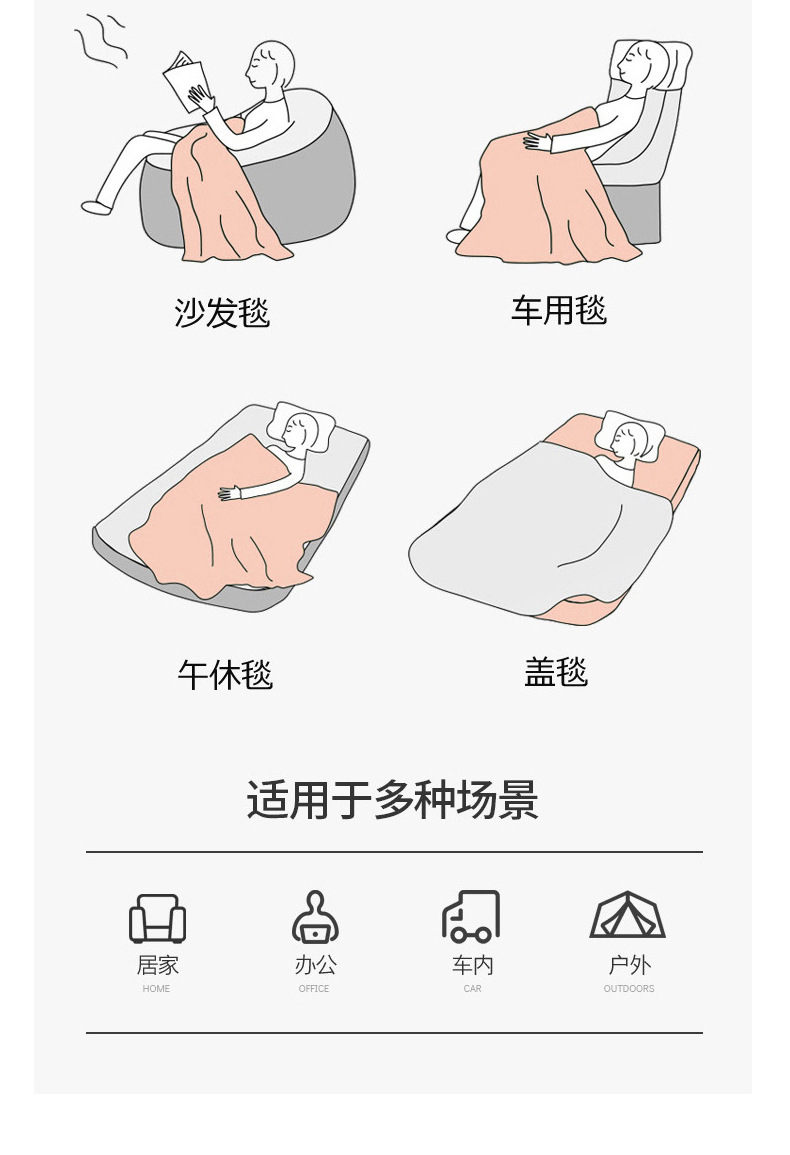 沙发毯

车用毯

午休毯

盖毯

适用于多种场景

居家
HOME

办公
OFFICE

车内
CAR

户外
OUTDOORS