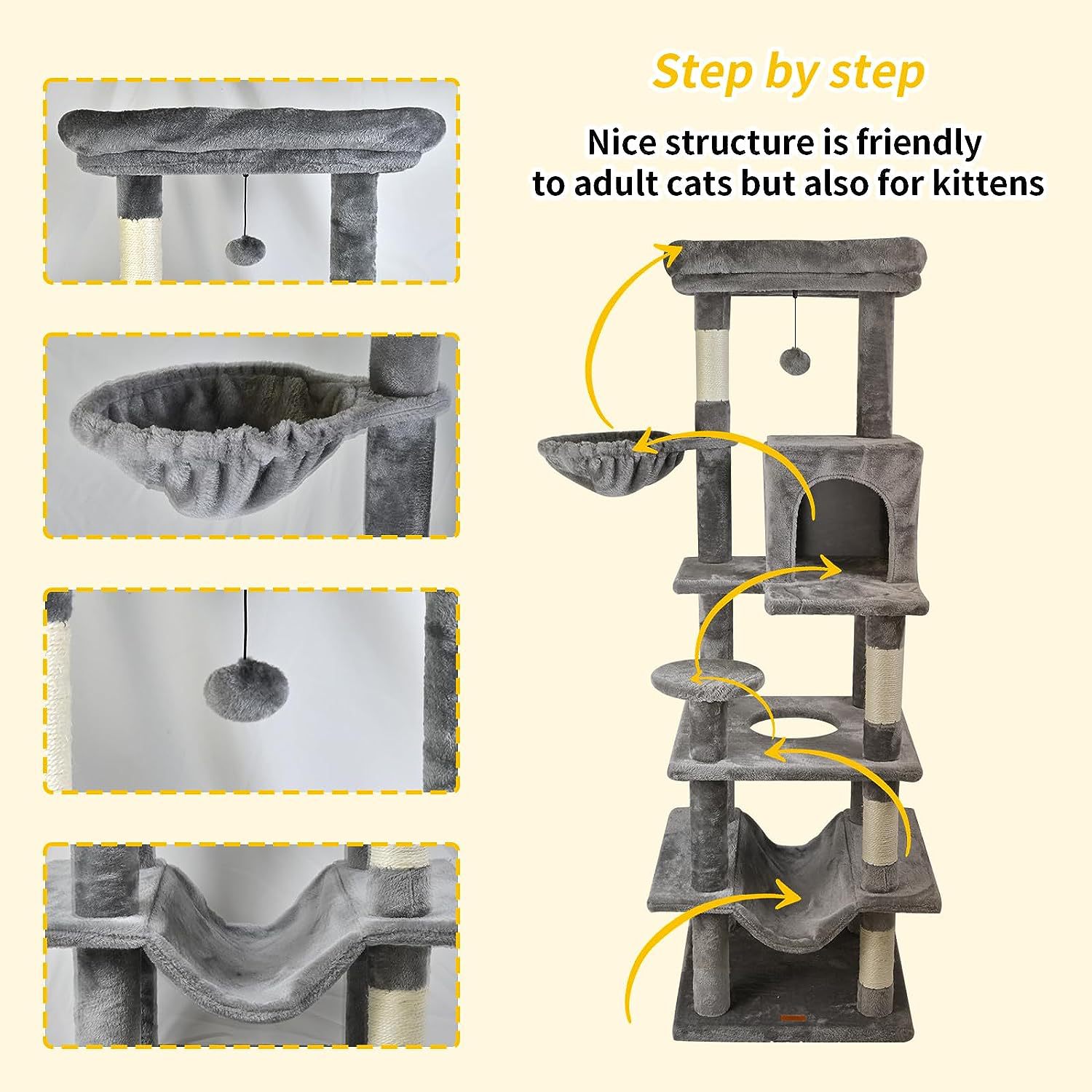 Step by step

Nice structure is friendly to adult cats but also for kittens