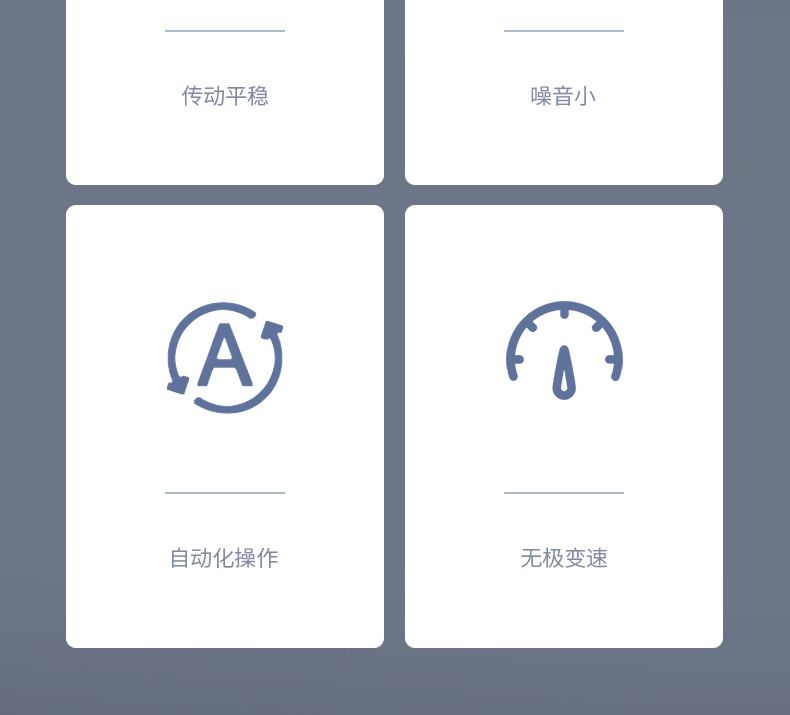 传动平稳

噪音小

A

自动化操作

无极变速