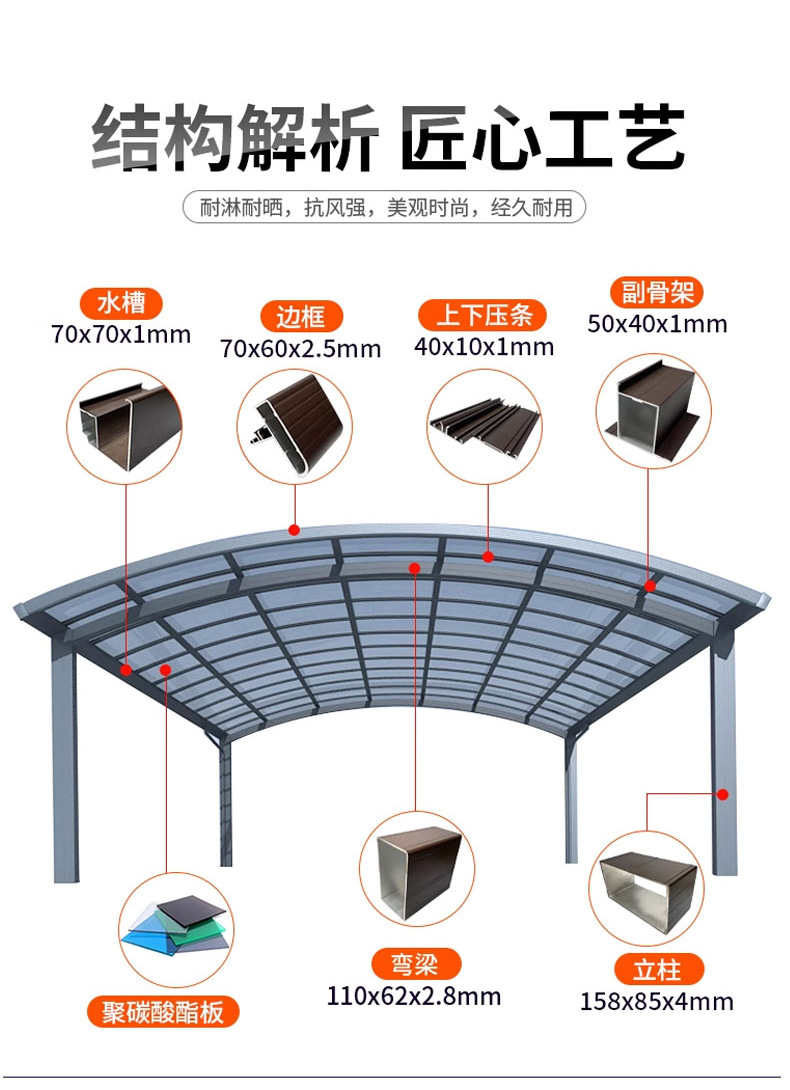 结构解析 匠心工艺

耐淋耐晒，抗风强，美观时尚，经久耐用

水槽
70x70x1mm

边框
70x60x2.5mm

上下压条
40x10x1mm

副骨架
50x40x1mm

聚碳酸酯板

弯梁
110x62x2.8mm

立柱
158x85x4mm