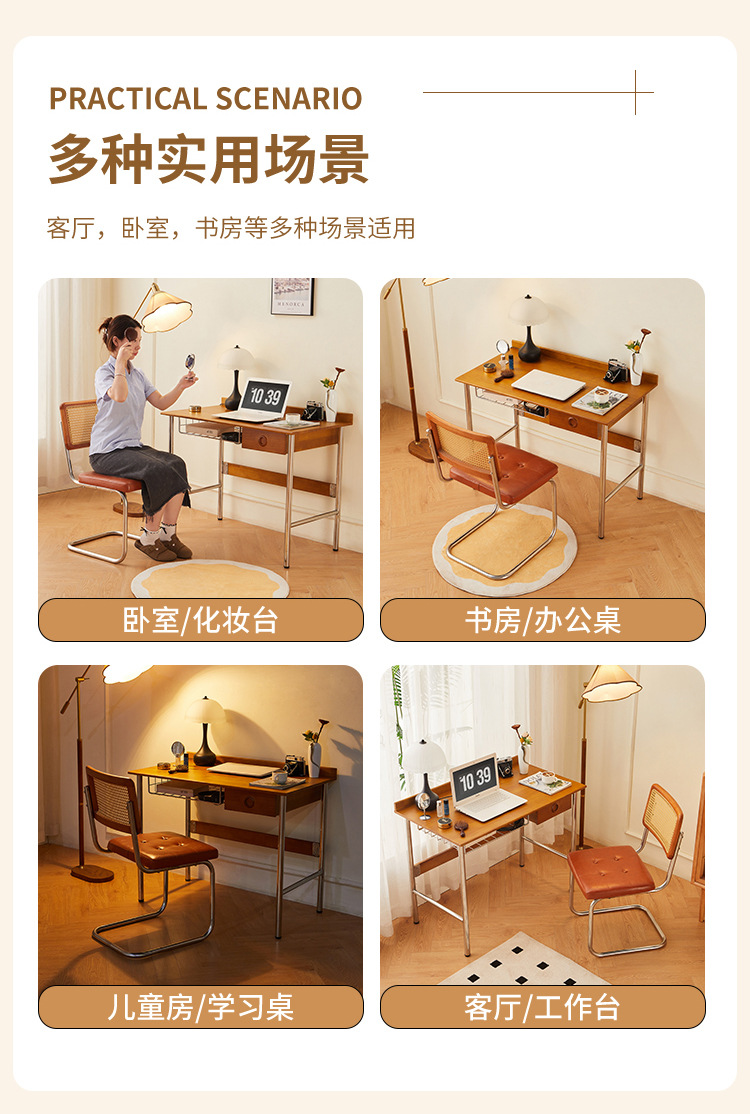 PRACTICAL SCENARIO
多种实用场景

客厅，卧室，书房等多种场景适用

MENORCA
10 39
卧室/化妆台

书房/办公桌

儿童房/学习桌

10 39
客厅/工作台