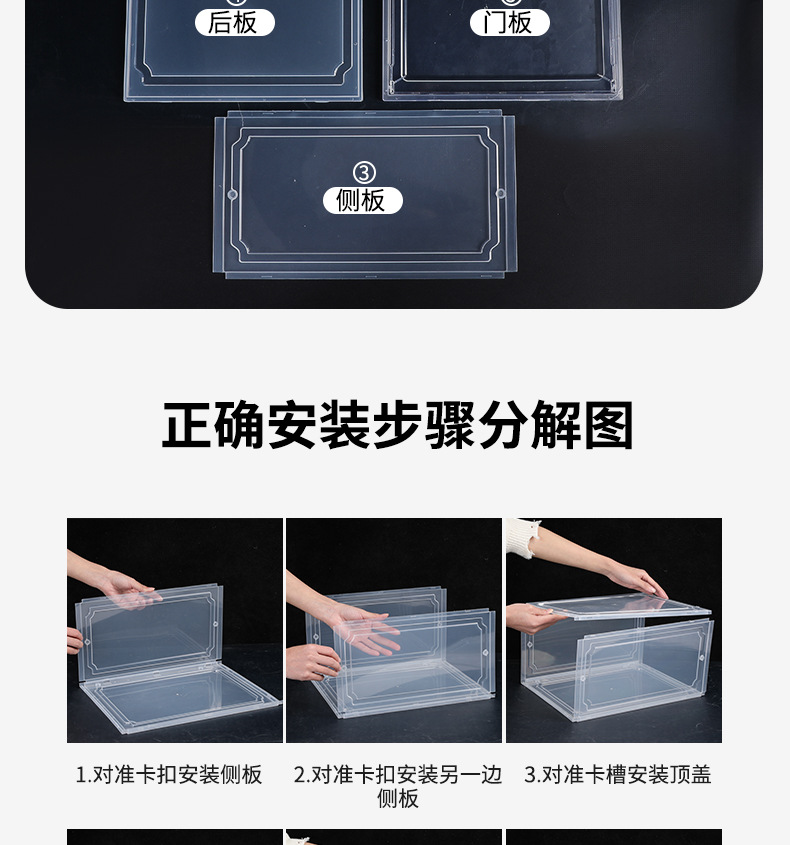 后板

门板

③
侧板

正确安装步骤分解图

1.对准卡扣安装侧板

2.对准卡扣安装另一边侧板

3.对准卡槽安装顶盖