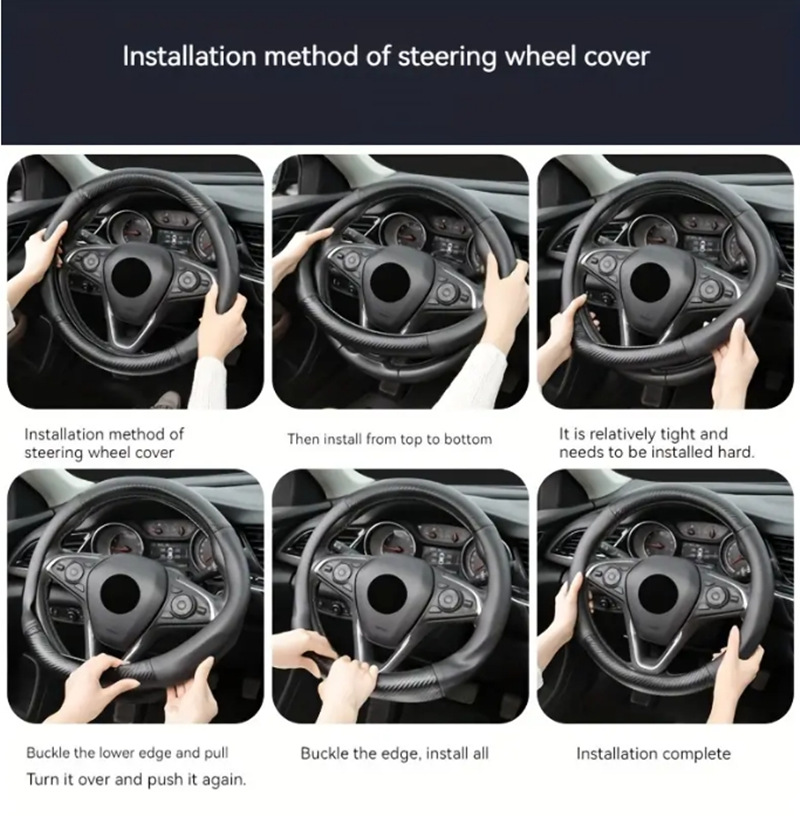 Installation method of steering wheel cover

Installation method of steering wheel cover

Then install from top to bottom

It is relatively tight and needs to be installed hard.

Buckle the lower edge and pull
Turn it over and push it again.

Buckle the edge, install all

Installation complete