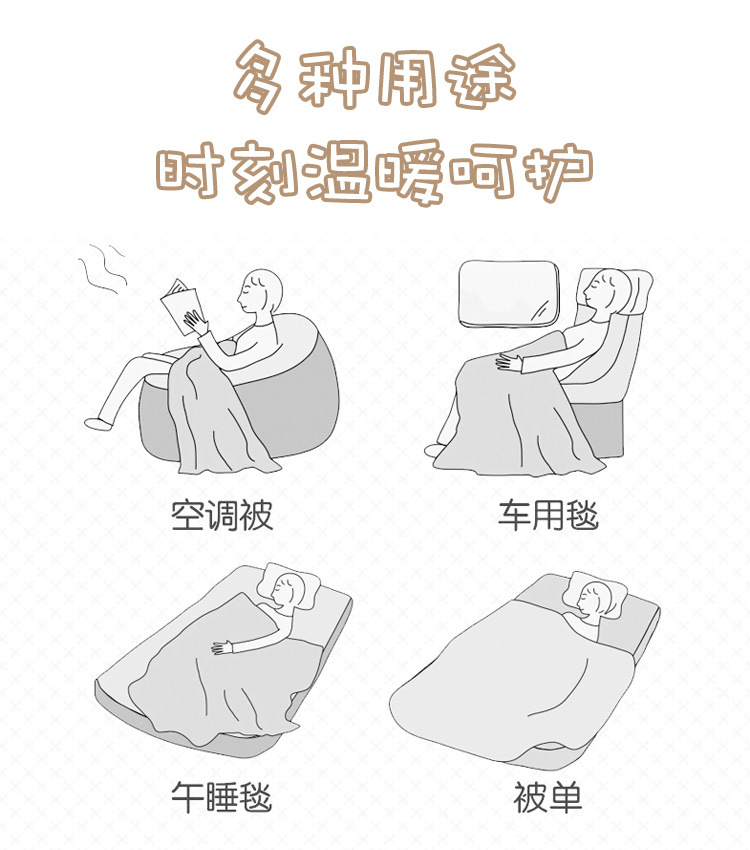 多种用途
时刻温暖呵护

空调被

车用毯

午睡毯

被单