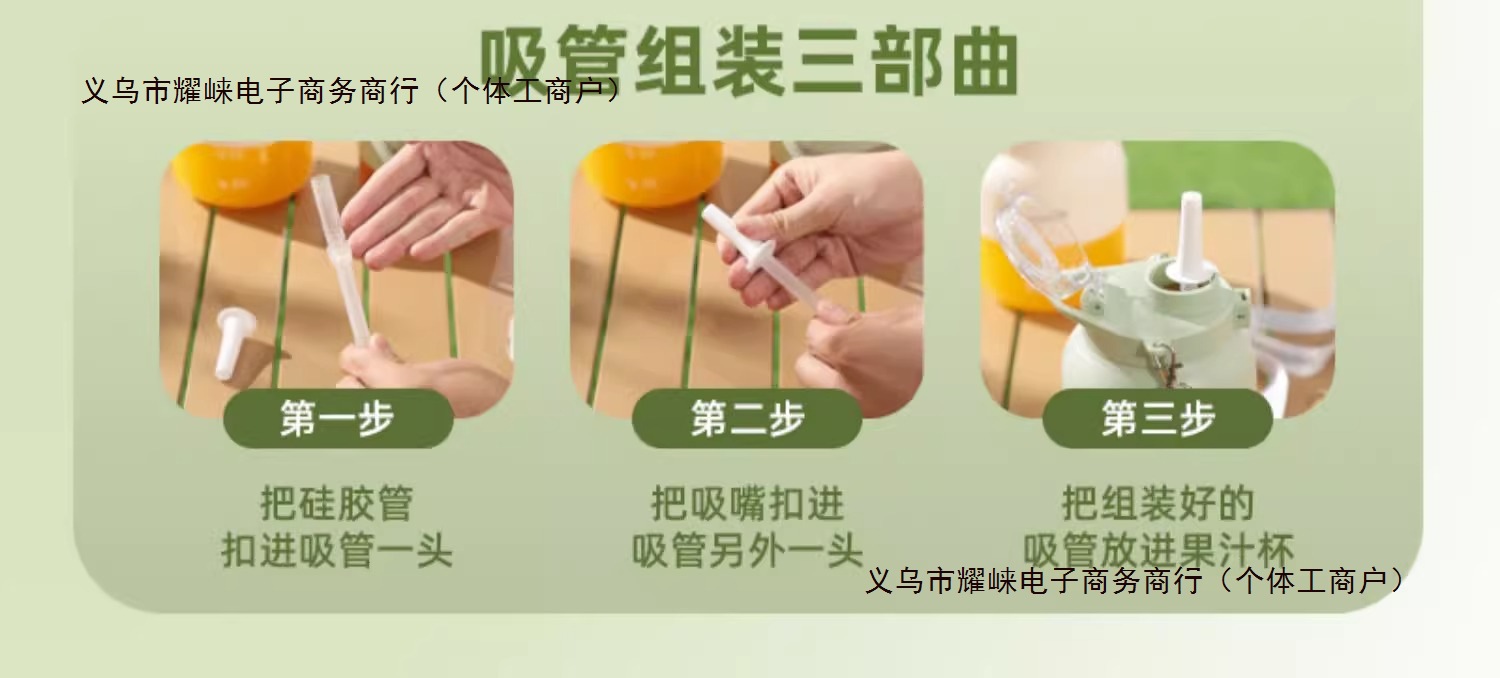 吸管组装三部曲

义乌市耀崃电子商务商行（个体工商户）

第一步

把硅胶管
扣进吸管一头

第二步

把吸嘴扣进
吸管另外一头

第三步

把组装好的
吸管放进果汁杯

义乌市耀崃电子商务商行（个体工商户）