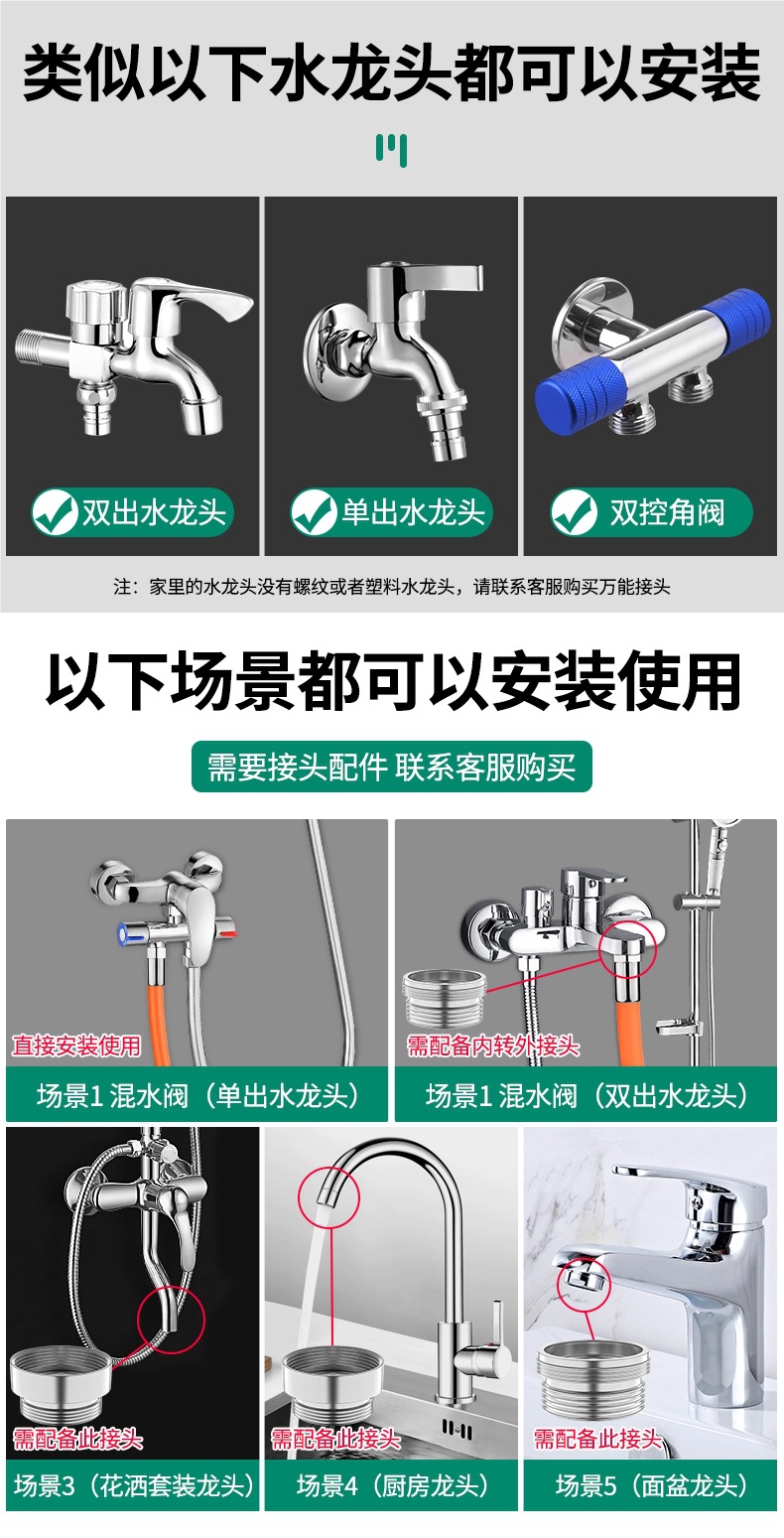 类似以下水龙头都可以安装

双出水龙头

单出水龙头

双控角阀

注：家里的水龙头没有螺纹或者塑料水龙头，请联系客服购买万能接头

以下场景都可以安装使用

需要接头配件 联系客服购买

直接安装使用

场景1 混水阀（单出水龙头）

需配备内转外接头

场景1 混水阀（双出水龙头）

需配备此接头

场景3（花洒套装龙头）

需配备此接头

场景4（厨房龙头）

需配备此接头

场景5（面盆龙头）