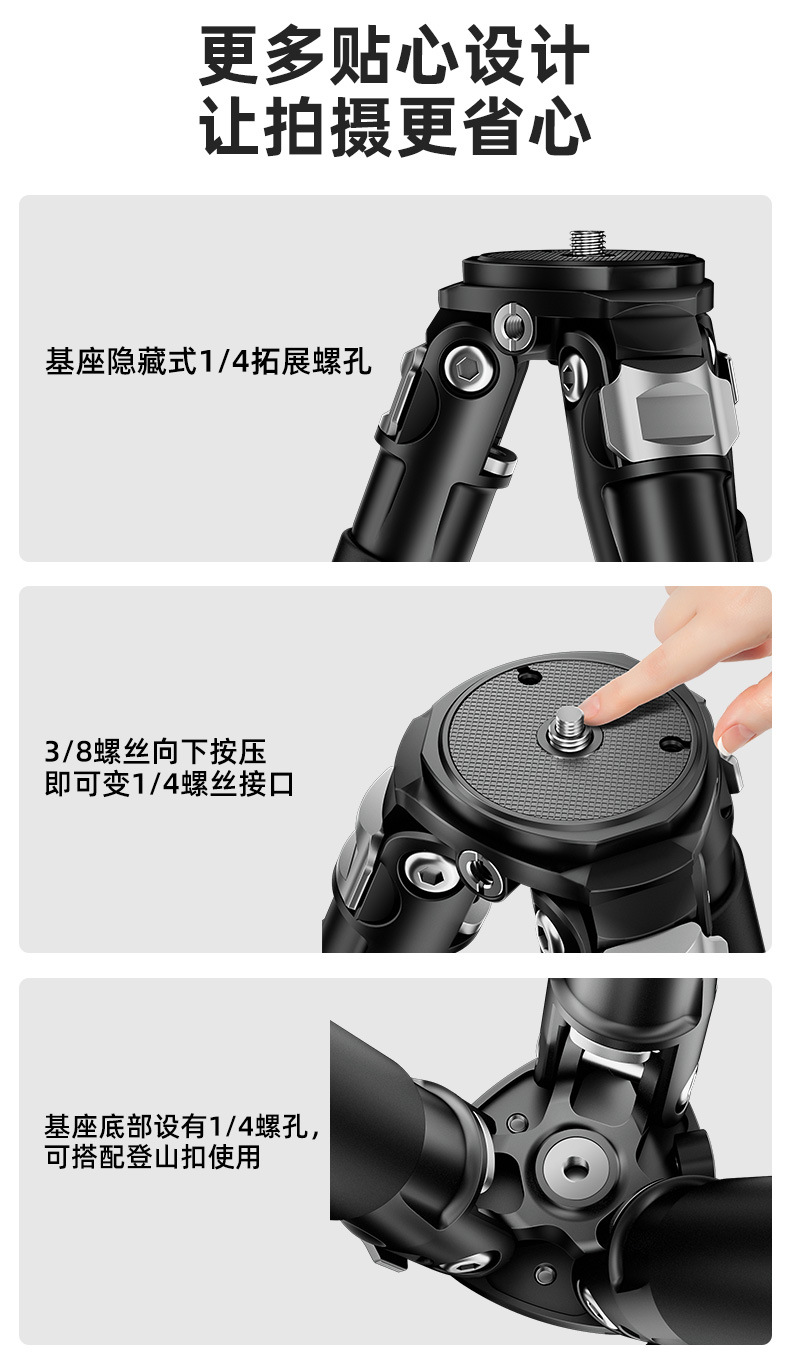 更多贴心设计
让拍摄更省心

基座隐藏式1/4拓展螺孔

3/8螺丝向下按压
即可变1/4螺丝接口

基座底部设有1/4螺孔，
可搭配登山扣使用