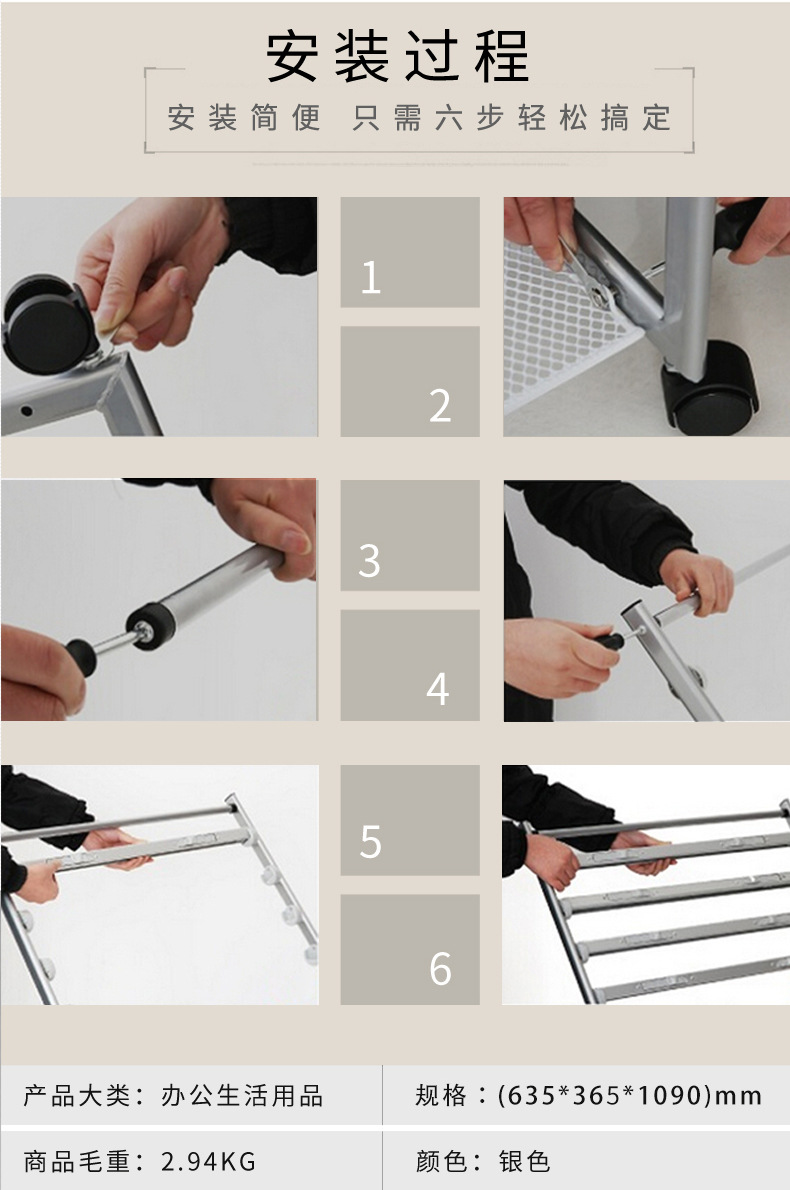 安装过程

安装简便 只需六步轻松搞定

1

2

3

4

5

6

| 产品大类：办公生活用品 | 规格：(635*365*1090)mm |
|---|---|
| 商品毛重：2.94KG | 颜色：银色 |