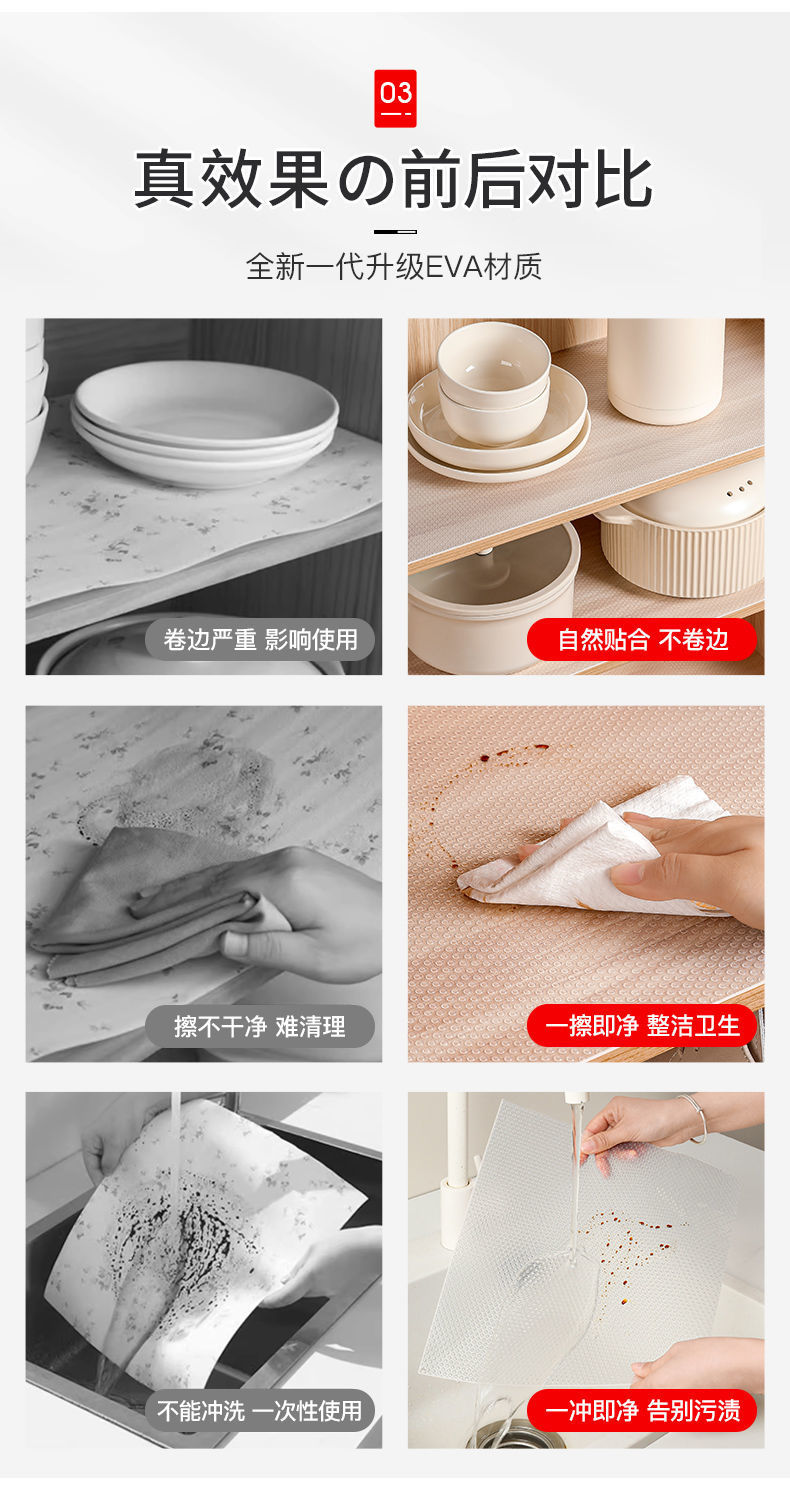 03

真效果の前后对比

全新一代升级EVA材质

卷边严重 影响使用

自然贴合 不卷边

擦不干净 难清理

一擦即净 整洁卫生

不能冲洗 一次性使用

一冲即净 告别污渍