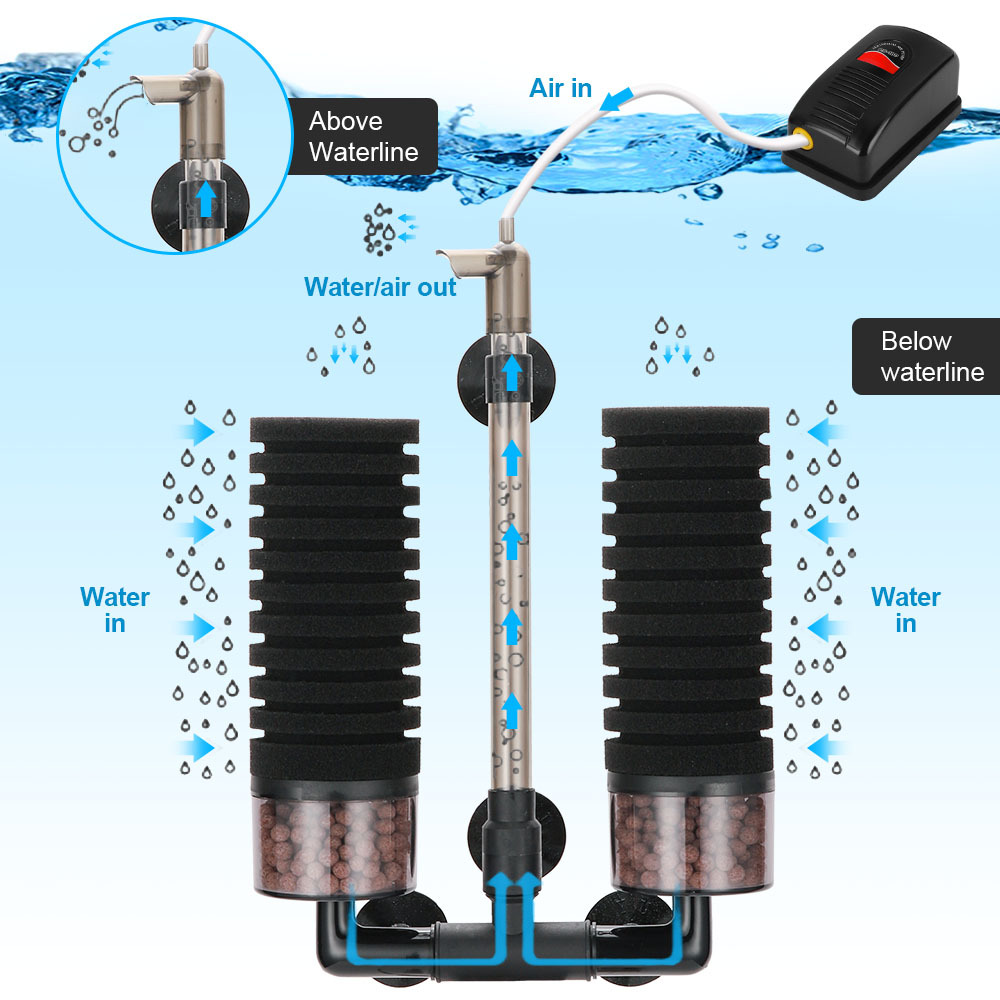 Above Waterline

Air in

Water/air out

Below waterline

Water in

Water in