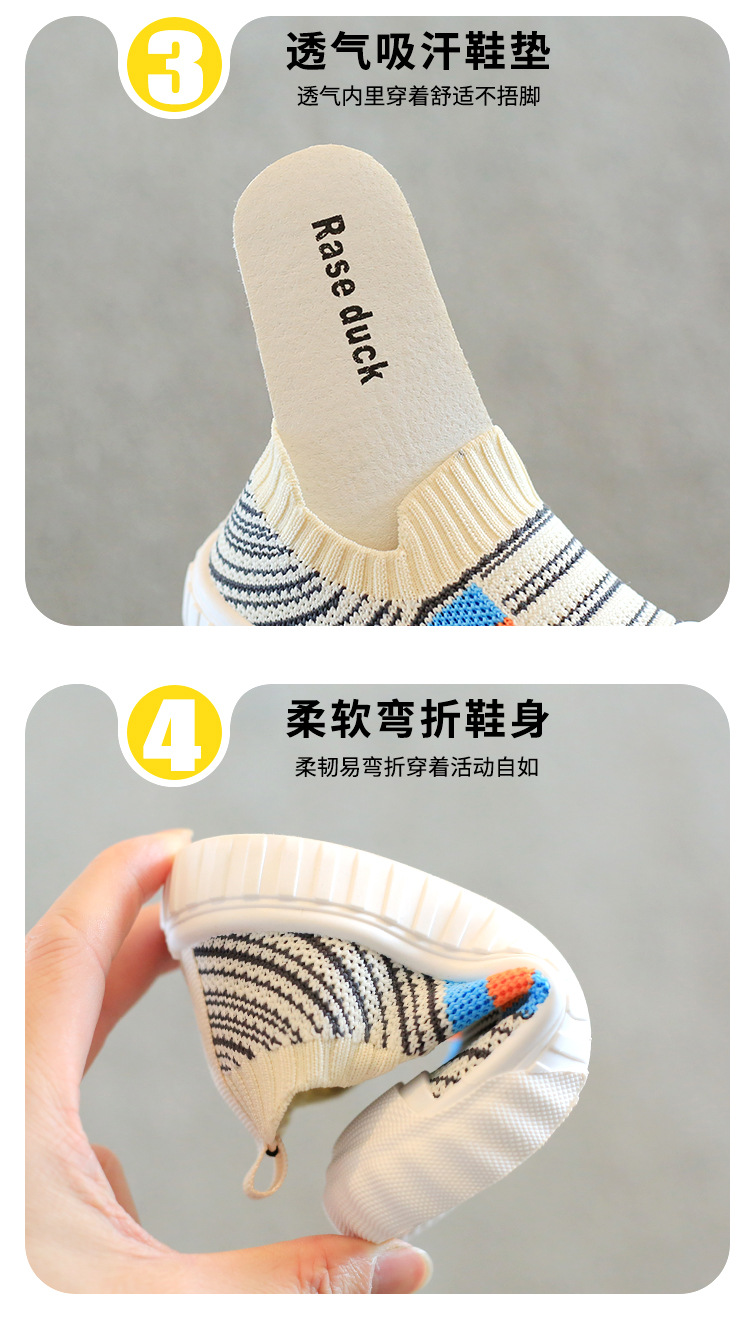 3

透气吸汗鞋垫

透气内里穿着舒适不捂脚

Rase duck

4

柔软弯折鞋身

柔韧易弯折穿着活动自如