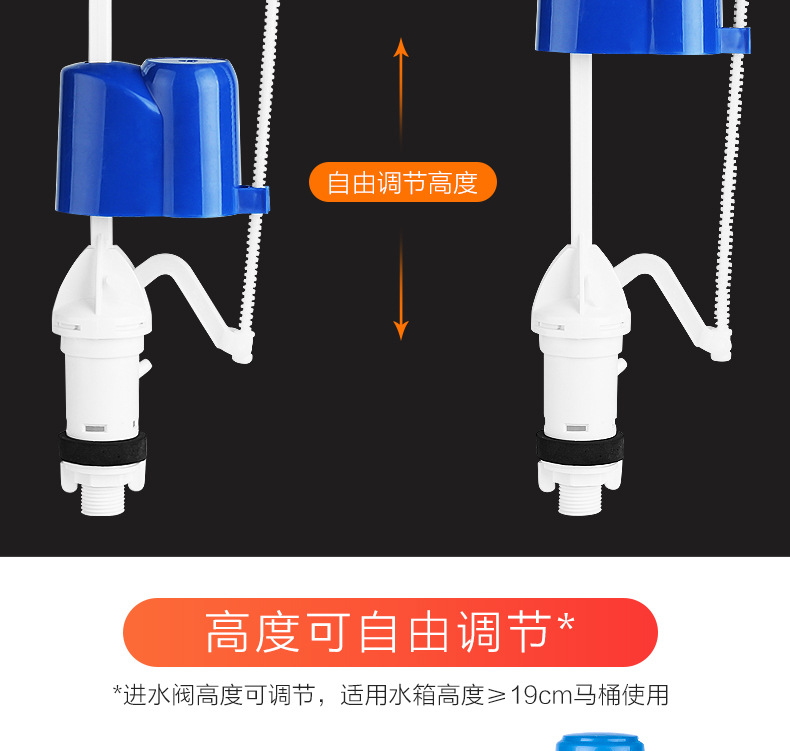 自由调节高度

高度可自由调节*

*进水阀高度可调节，适用水箱高度≥19cm马桶使用