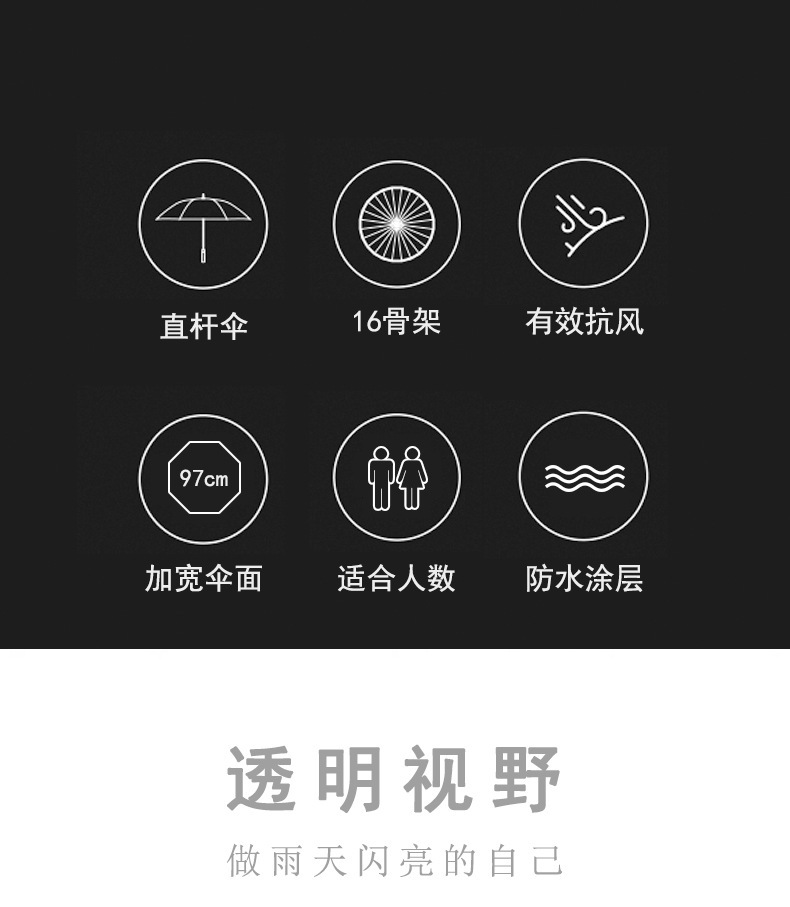 直杆伞

16骨架

有效抗风

97cm

加宽伞面

适合人数

防水涂层

透明视野

做雨天闪亮的自己