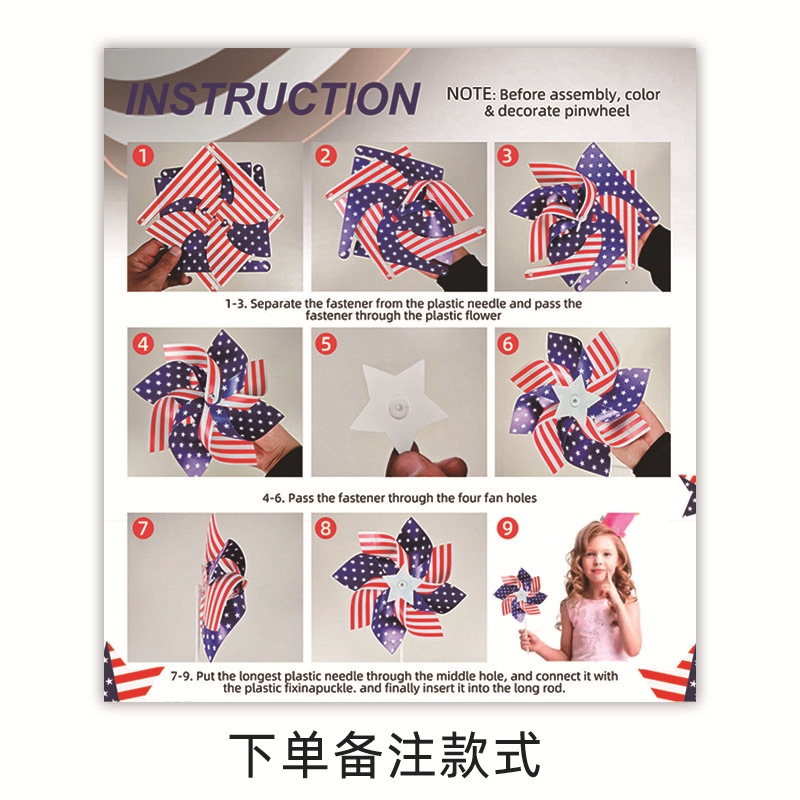 INSTRUCTION

NOTE: Before assembly, color & decorate pinwheel

1

2

3

1-3. Separate the fastener from the plastic needle and pass the fastener through the plastic flower

4

5

6

4-6. Pass the fastener through the four fan holes

7

8

9

7-9. Put the longest plastic needle through the middle hole, and connect it with the plastic fixinapuckle. and finally insert it into the long rod.

下单备注款式