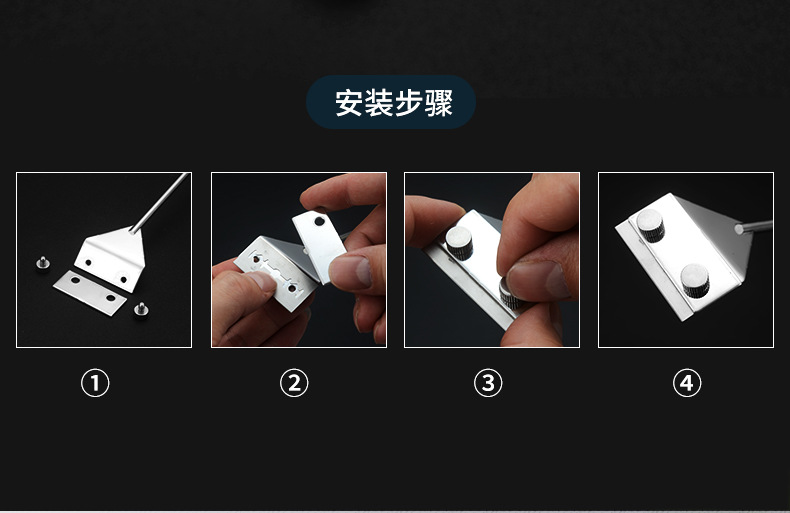 安装步骤

①

②

③

④