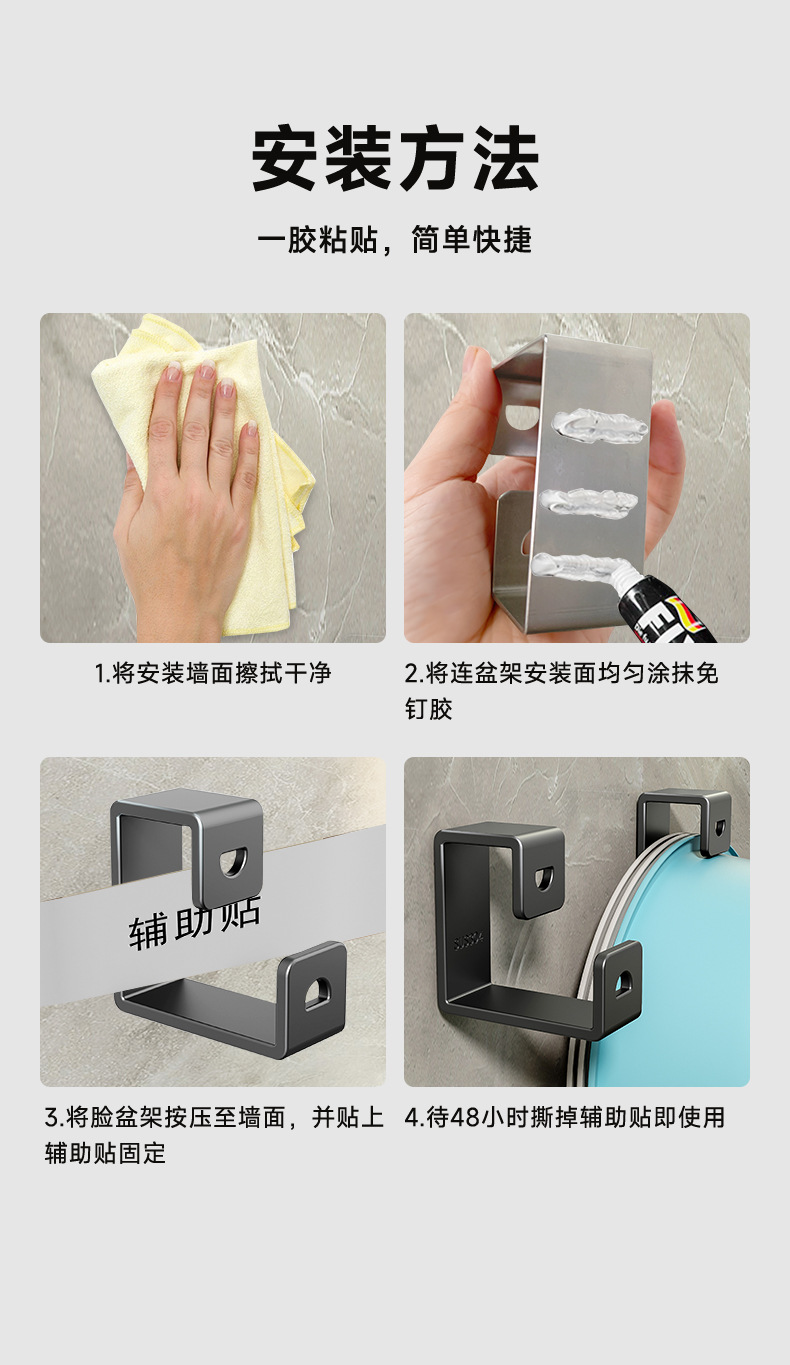 安装方法

一胶粘贴，简单快捷

1.将安装墙面擦拭干净

2.将连盆架安装面均匀涂抹免钉胶

辅助贴

3.将脸盆架按压至墙面，并贴上辅助贴固定

4.待48小时撕掉辅助贴即使用