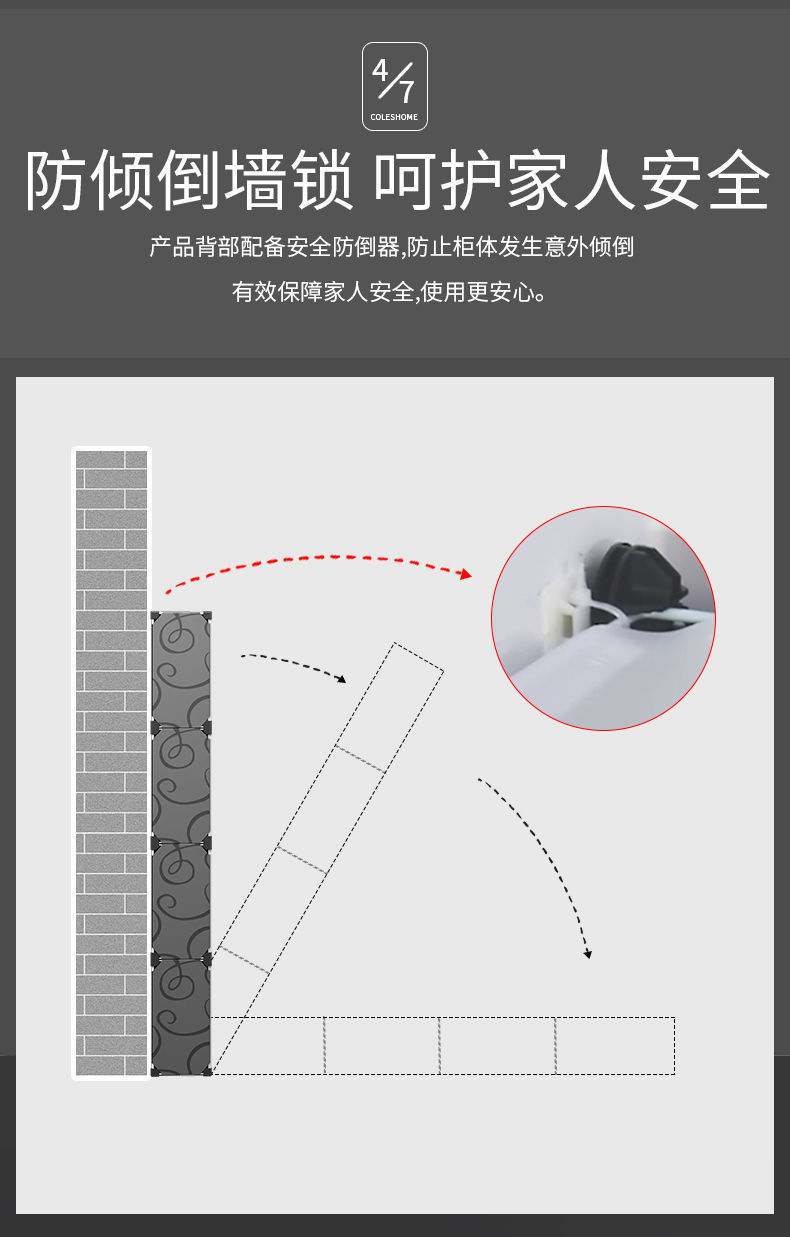 4/7
COLESHOME

防倾倒墙锁 呵护家人安全

产品背部配备安全防倒器,防止柜体发生意外倾倒

有效保障家人安全,使用更安心。