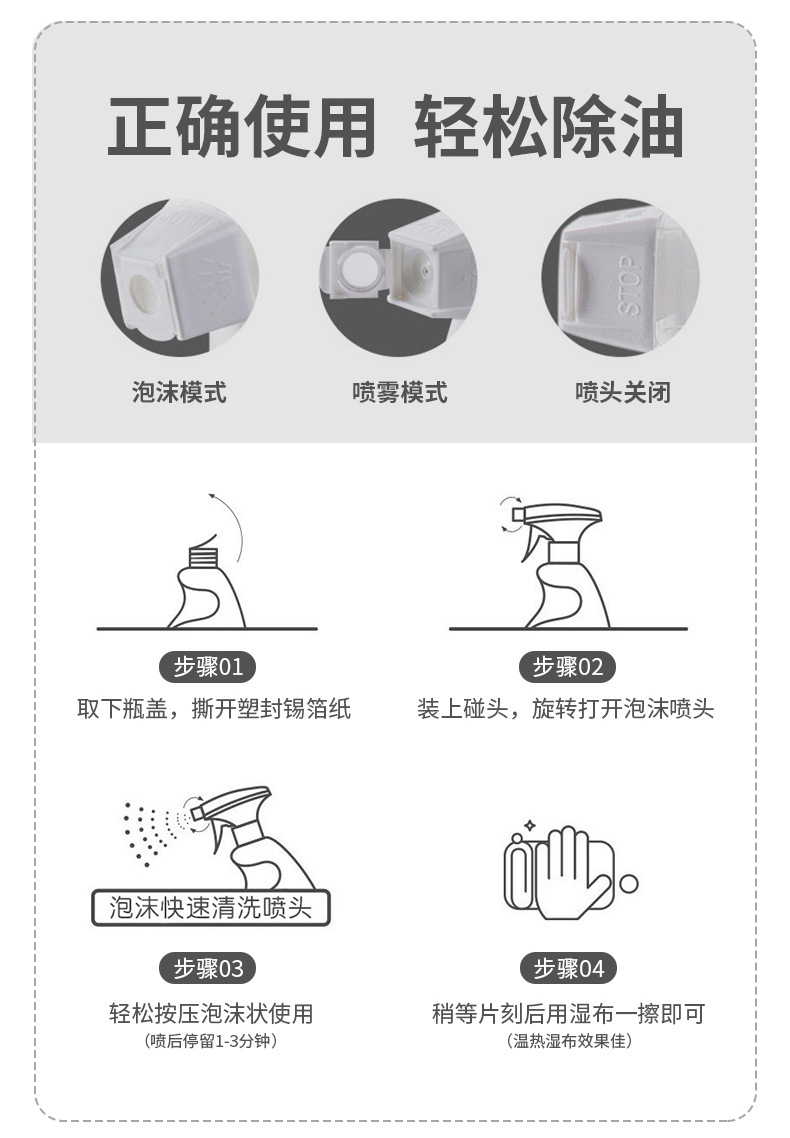 正确使用 轻松除油

STOP

泡沫模式

喷雾模式

喷头关闭

步骤01

取下瓶盖，撕开塑封锡箔纸

步骤02

装上碰头，旋转打开泡沫喷头

泡沫快速清洗喷头

步骤03

轻松按压泡沫状使用

（喷后停留1-3分钟）

步骤04

稍等片刻后用湿布一擦即可

（温热湿布效果佳）