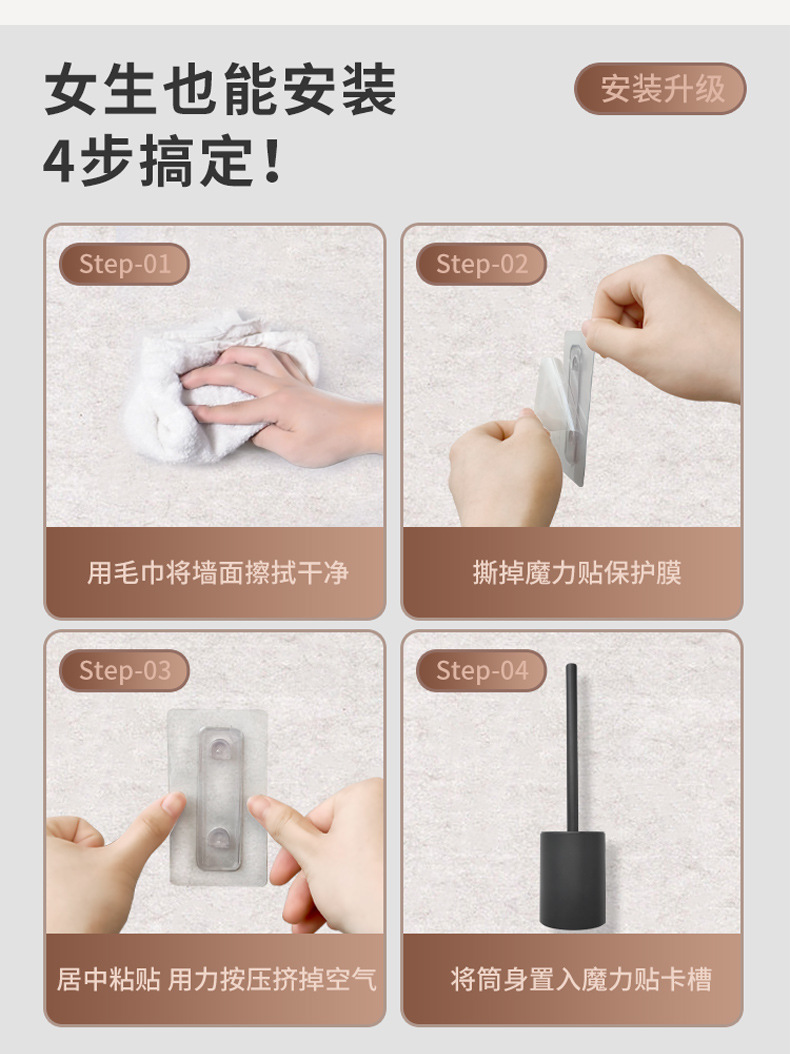 女生也能安装
4步搞定！

安装升级

Step-01
用毛巾将墙面擦拭干净

Step-02
撕掉魔力贴保护膜

Step-03
居中粘贴 用力按压挤掉空气

Step-04
将筒身置入魔力贴卡槽